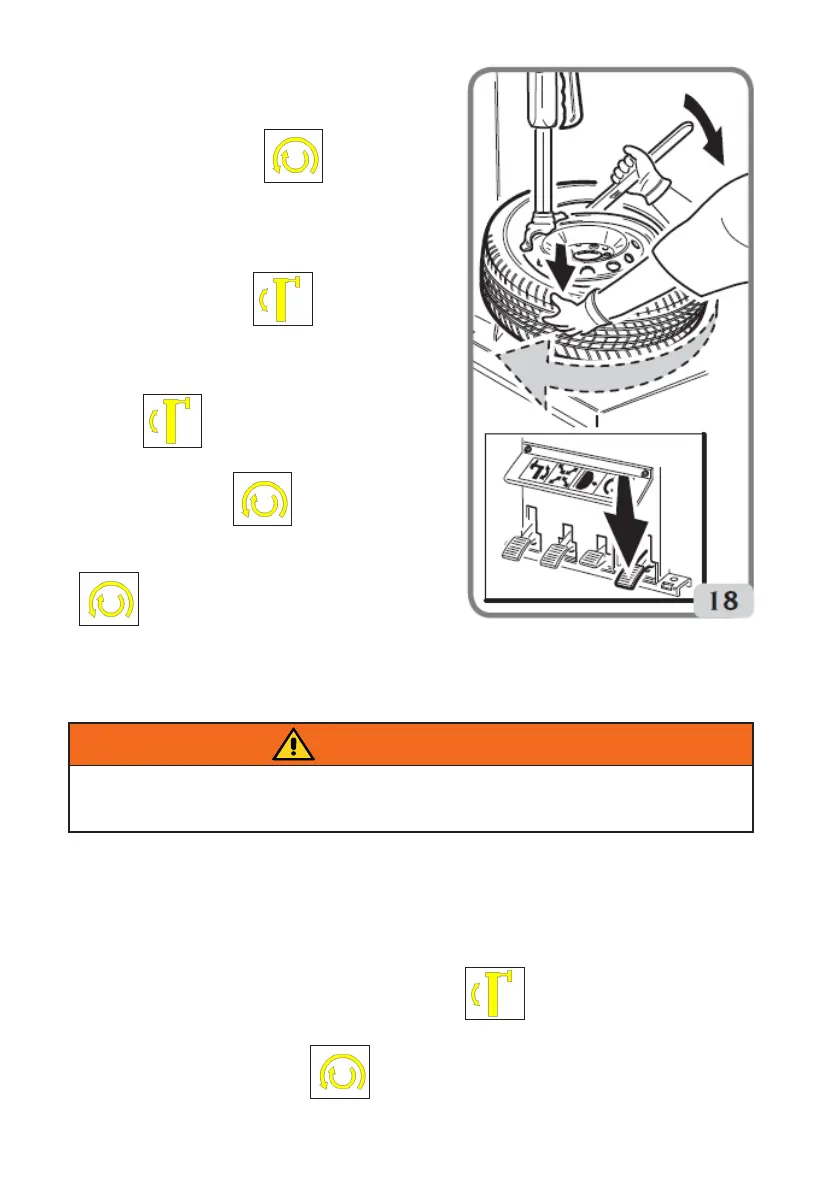 18