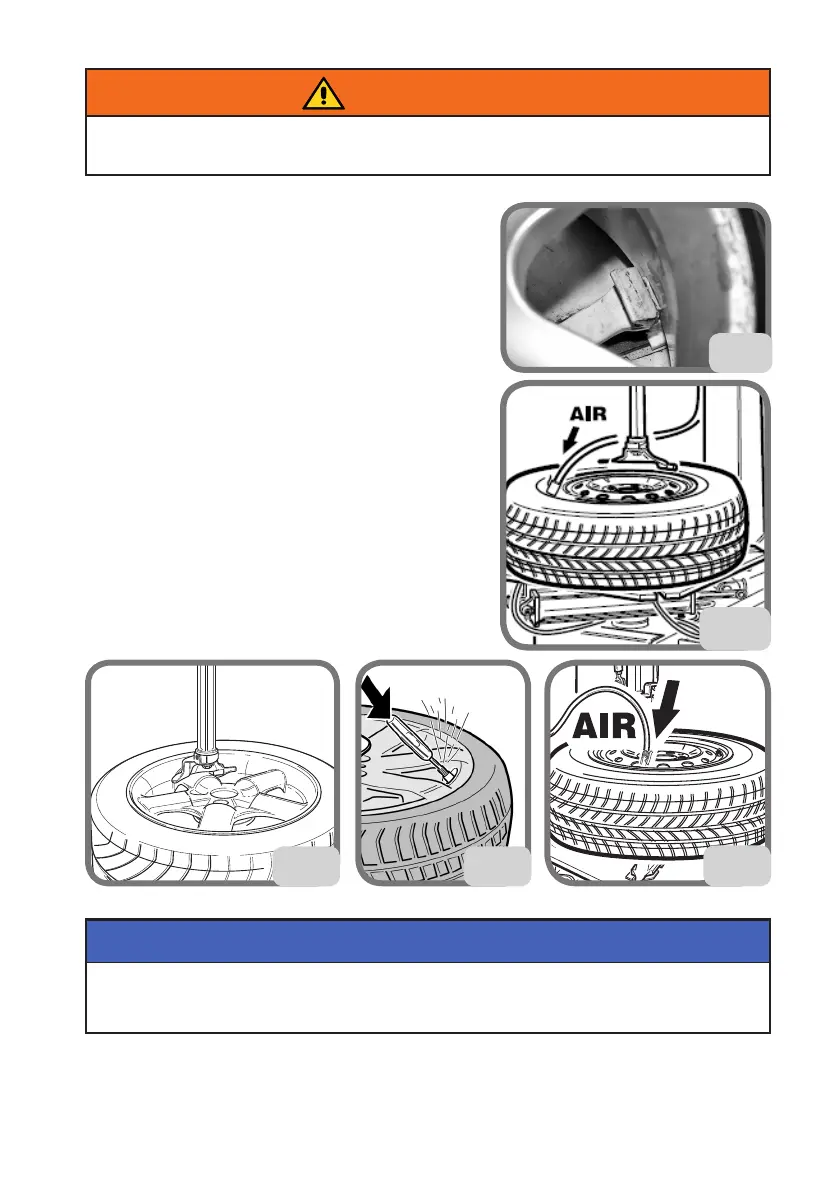 AIR

AIR