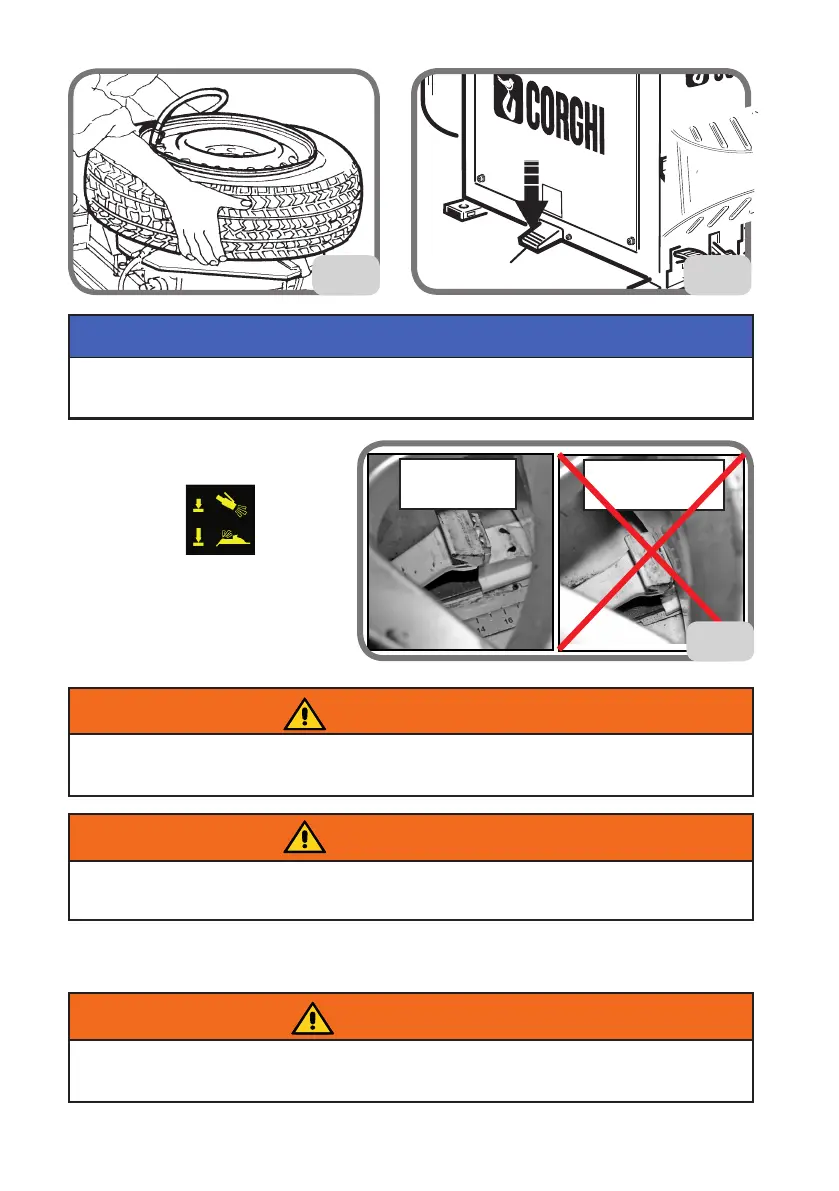 CORGHI

14

16