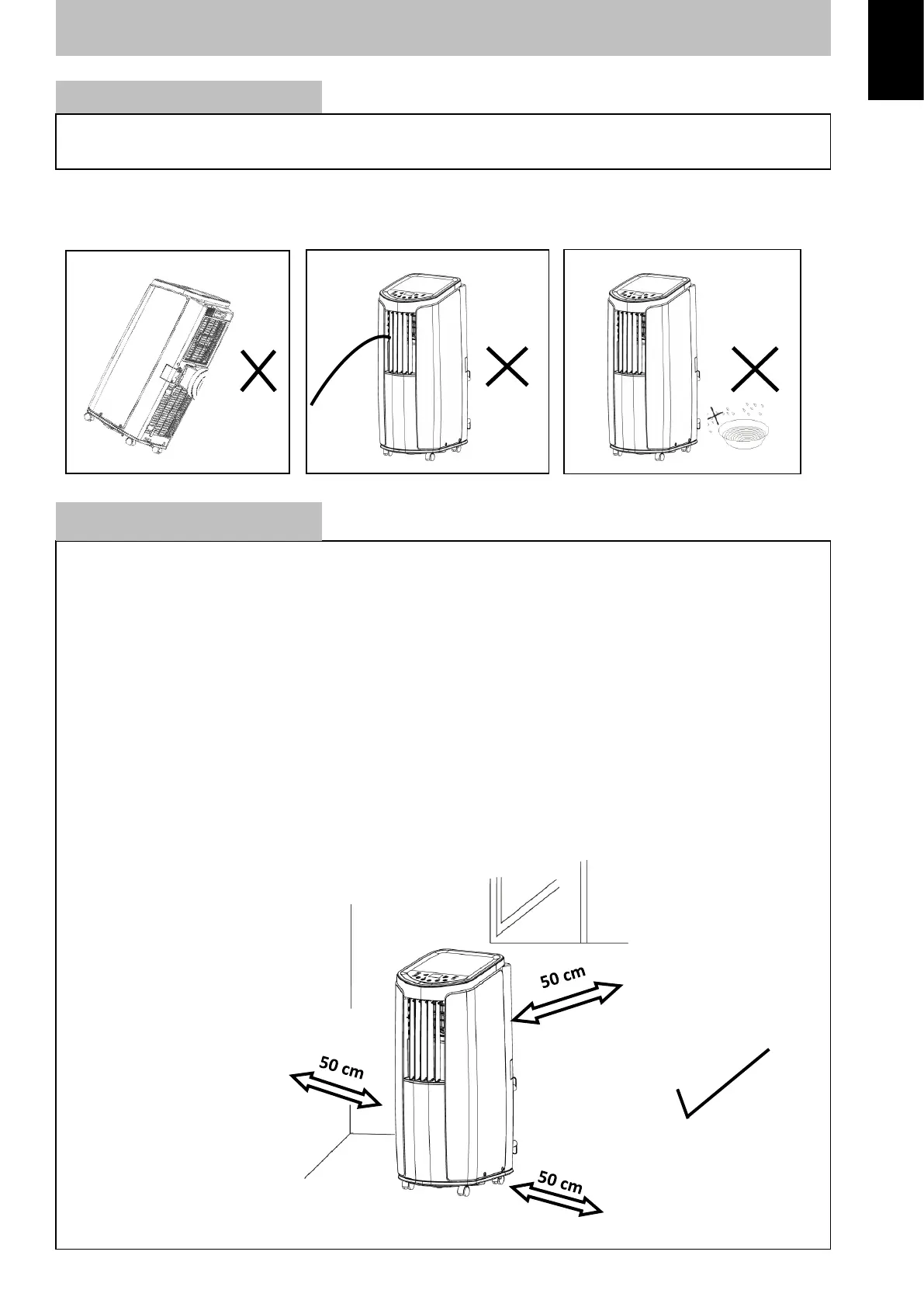 50 cm

50 cm

50 cm