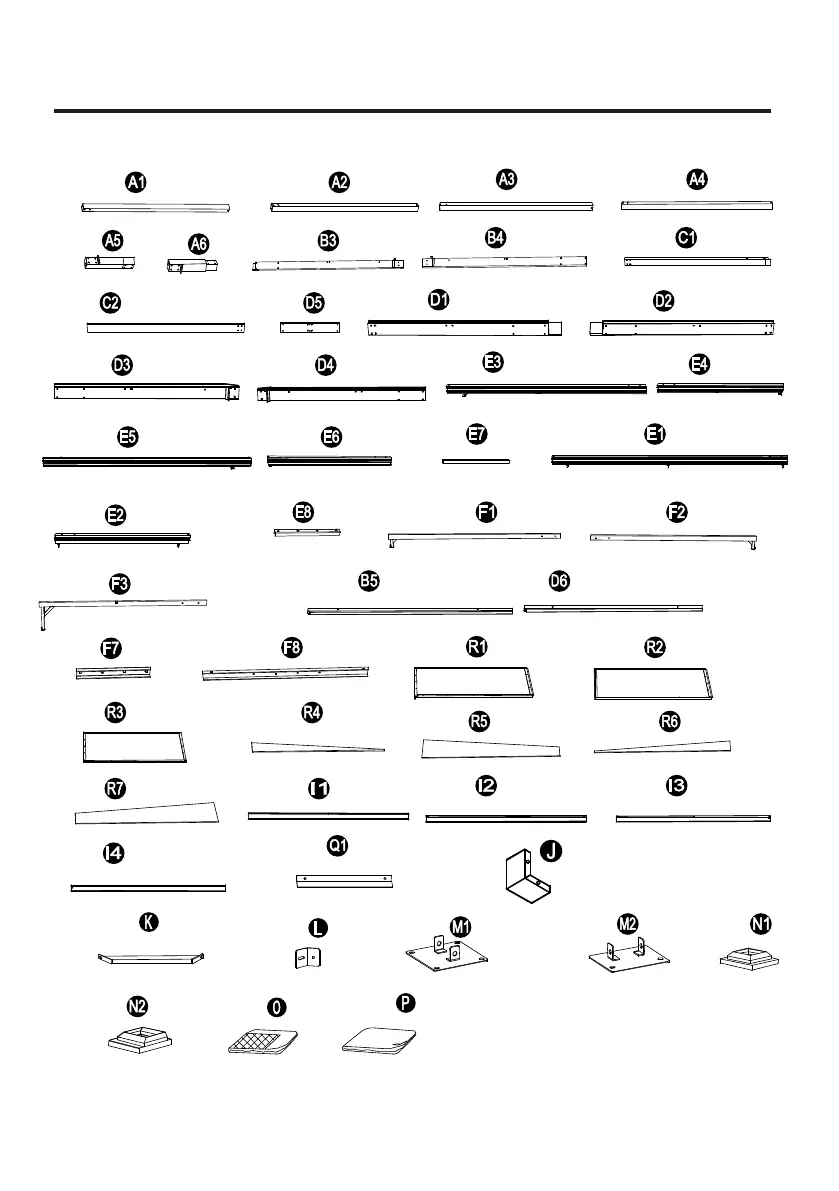 A1 A2 A3 A4

A5 A6 B3 B4 C1

C2 D5 D1 D2

D3 D4 E3 E4

E5 E6 E7 E1

E2 E8 F1 F2

F3 B5 D6

F7 F8 R1 R2

R3 R4 R5 R6

R7 I1 I2 I3

I4 Q1 J

K L M1 M2 N1

N2 O P