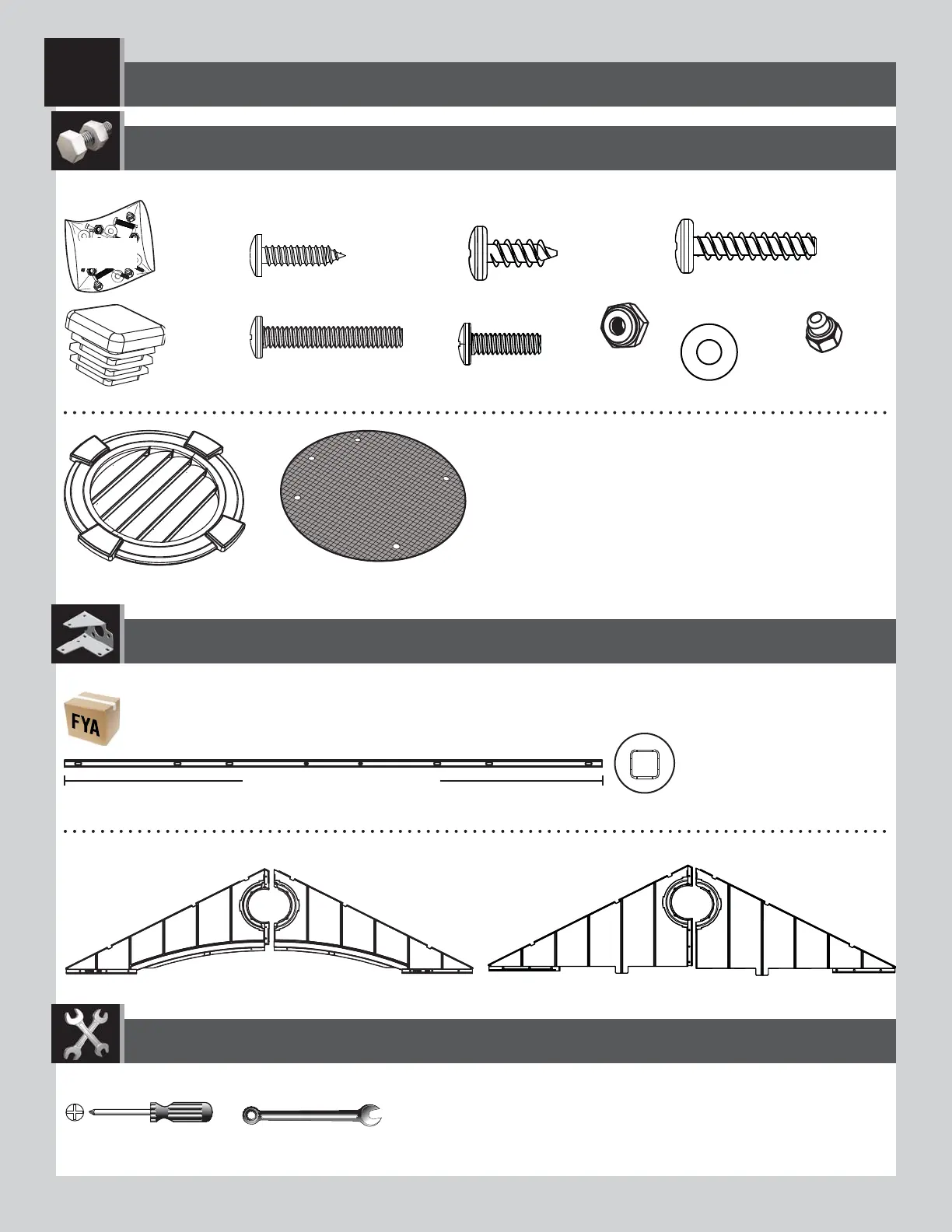 FYA