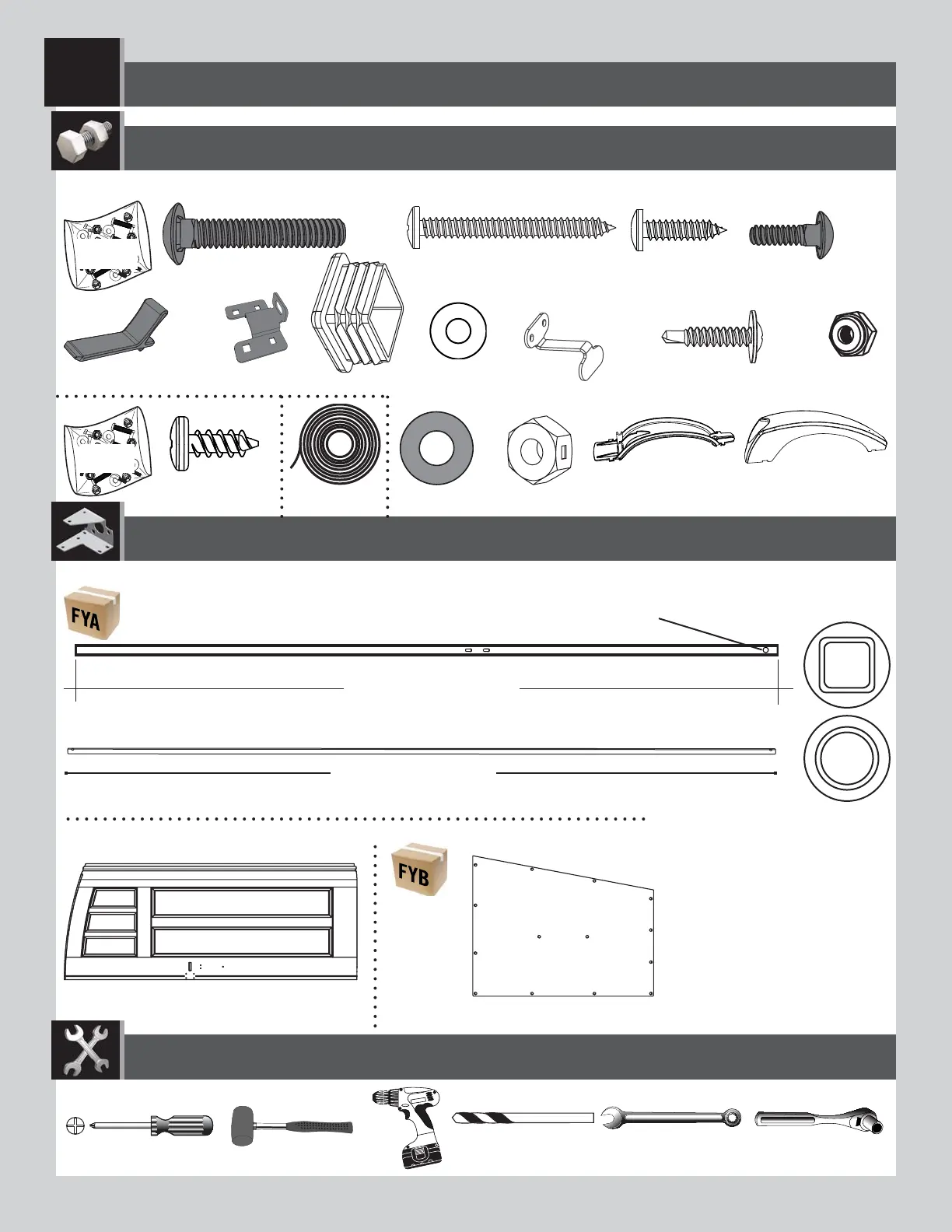 FYA

FYB