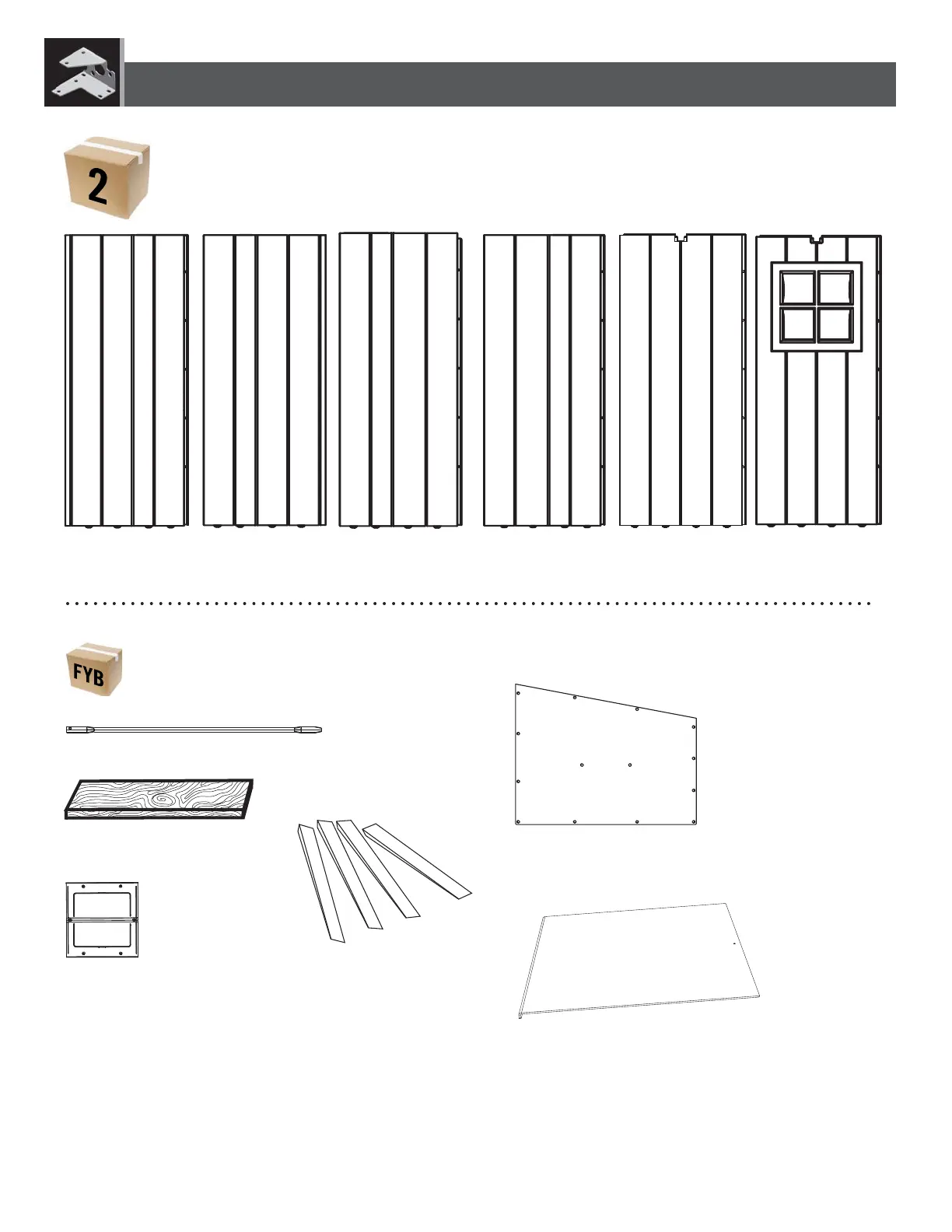 2

FYB