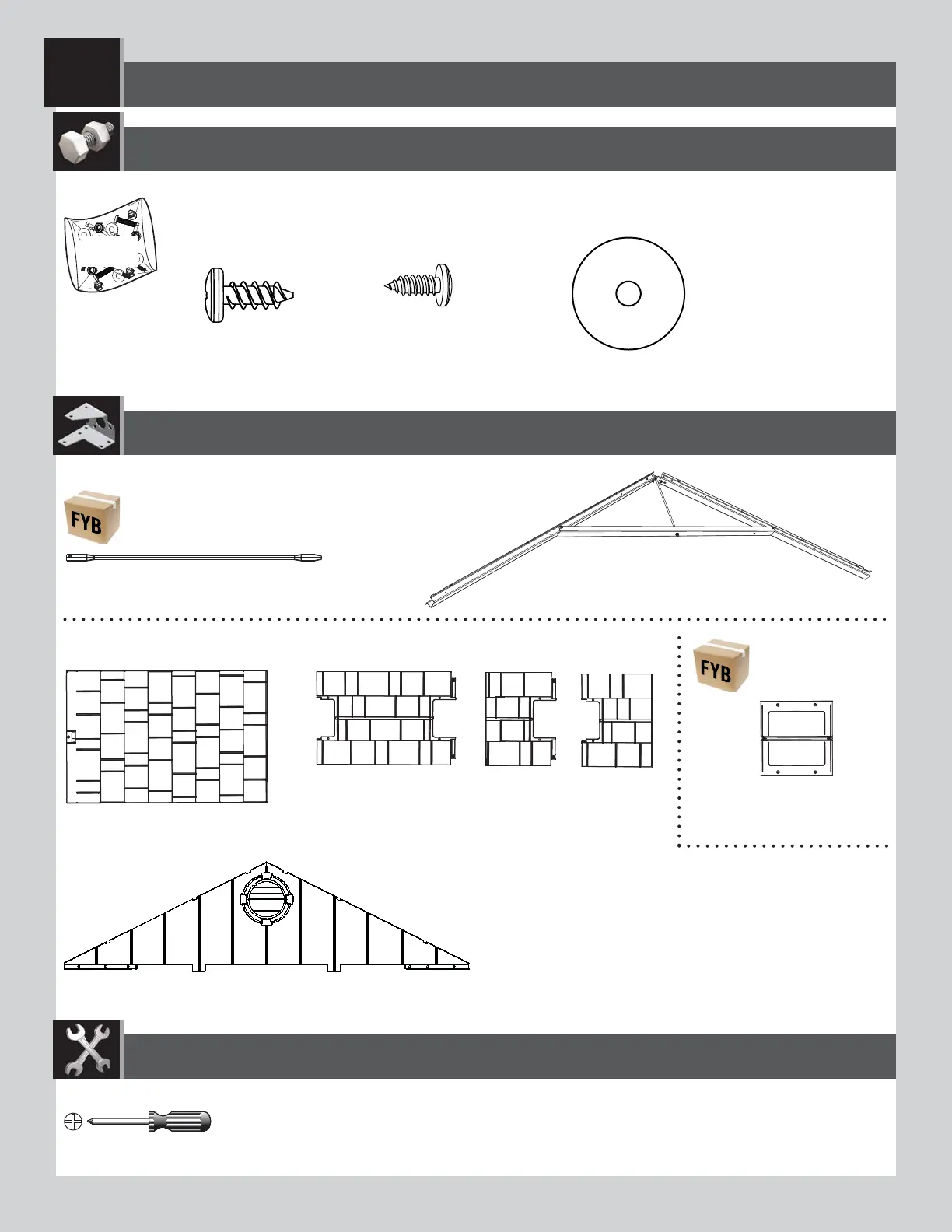 FYB

FYB