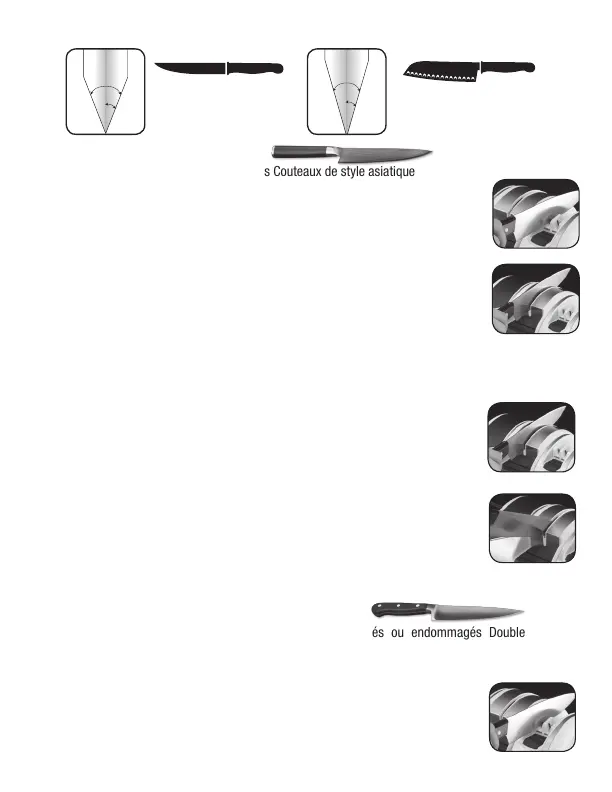 s Couteaux de style asiatique

és ou endommagés Double