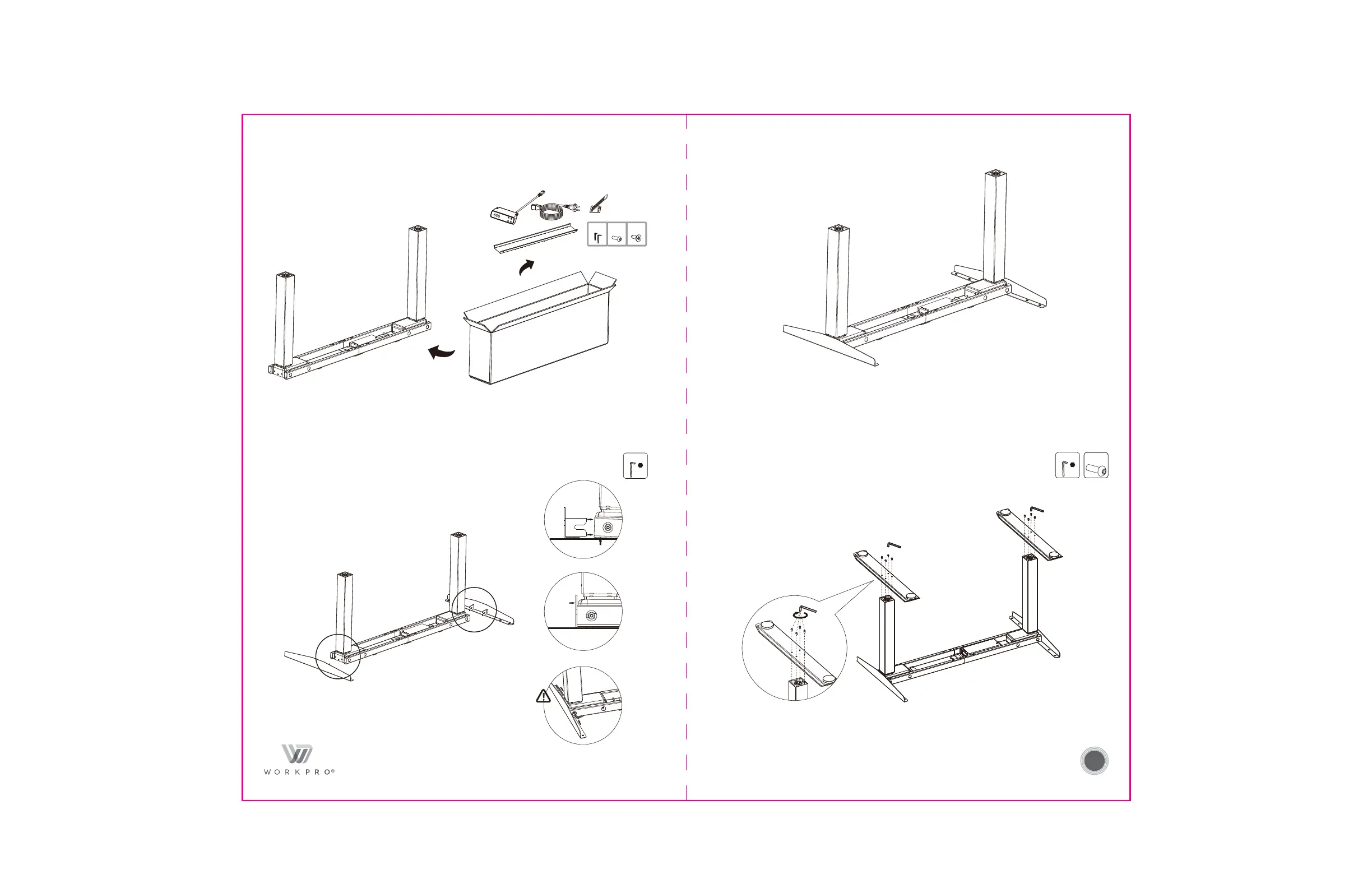 WORKPRO®