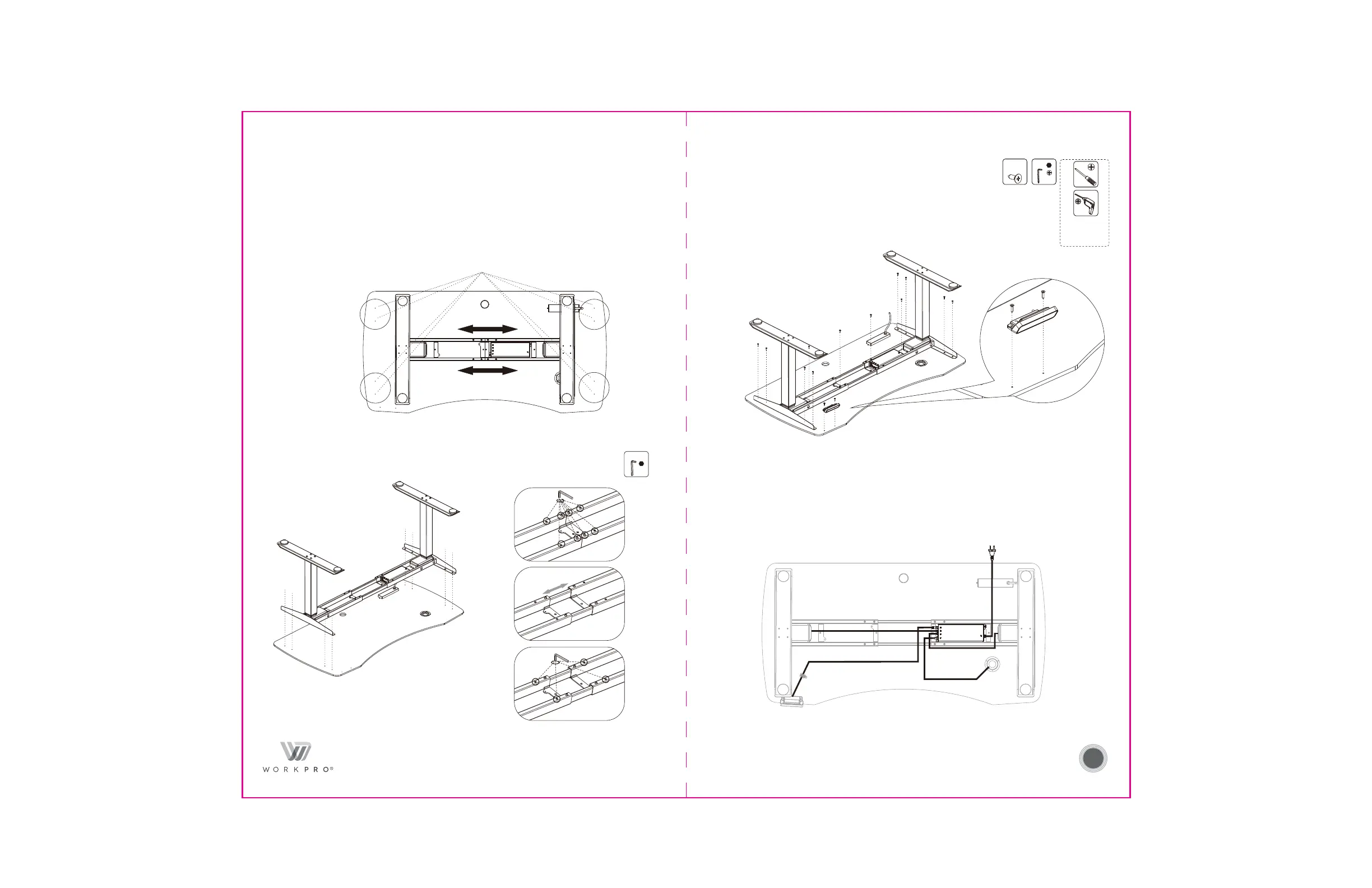 WORKPRO®