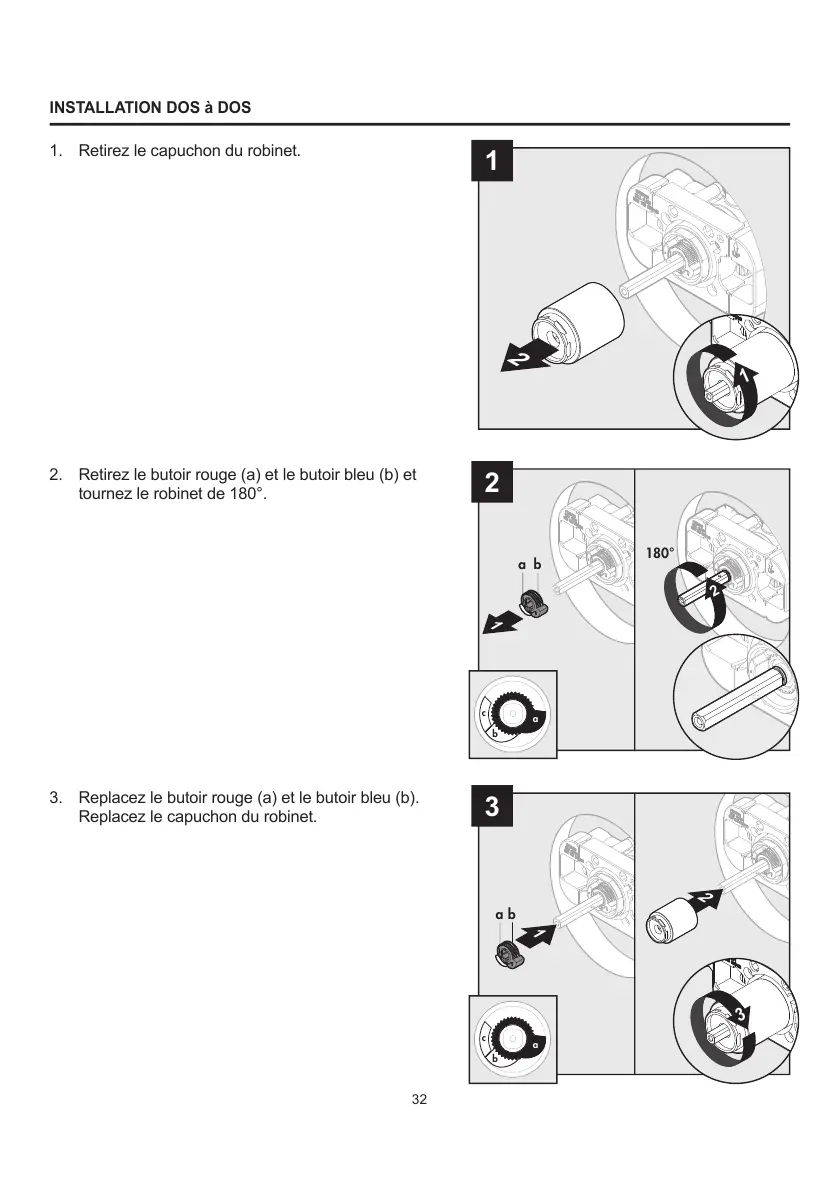 INSTALLATION DOS à DOS

1. Retirez le capuchon du robinet.

1

2

1

2. Retirez le butoir rouge (a) et le butoir bleu (b) et tournez le robinet de 180°.

2

a b

1

180°

2

c

a

b

3. Replacez le butoir rouge (a) et le butoir bleu (b). Replacez le capuchon du robinet.

3

a b

1

2

3

c

a

b

32