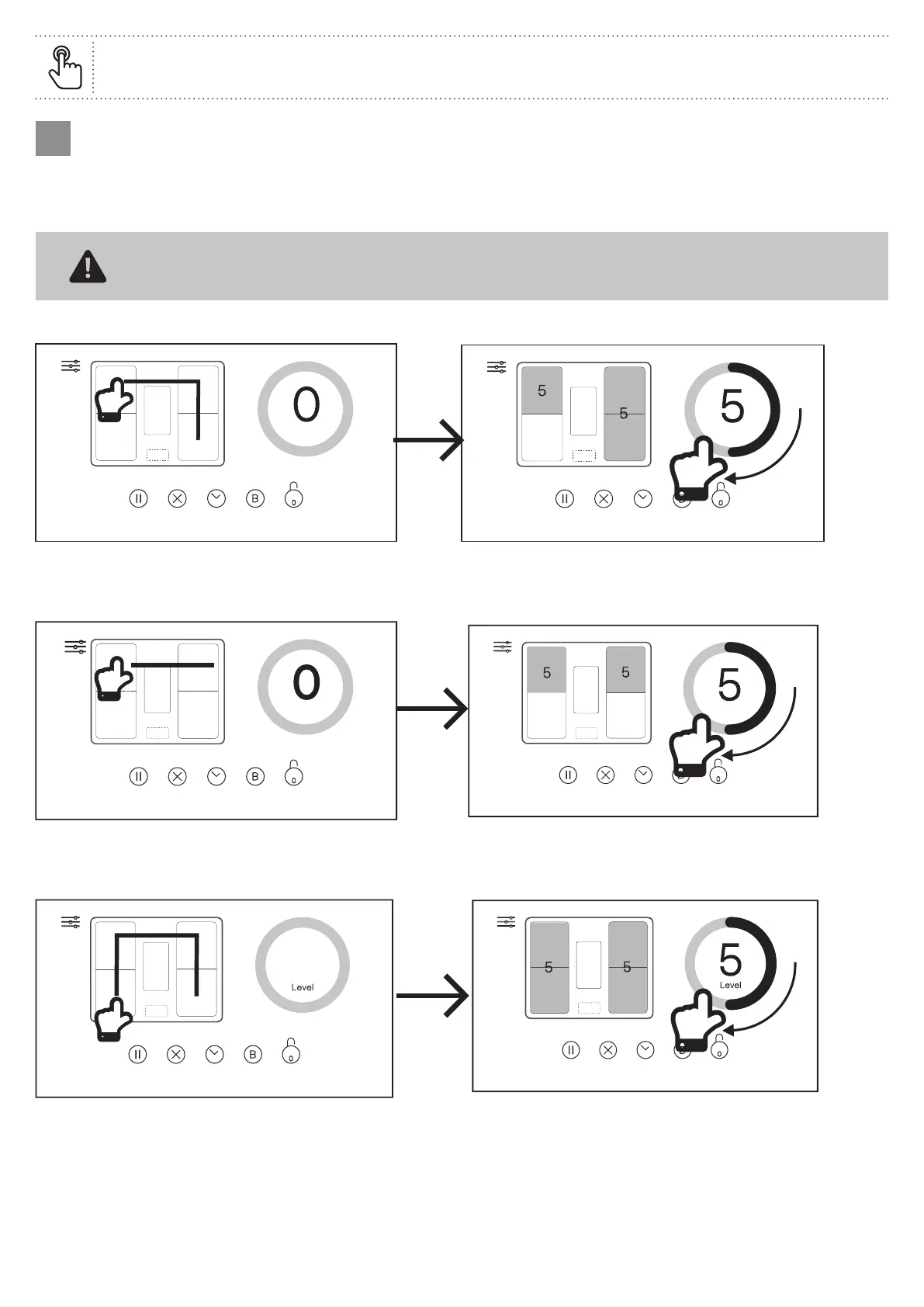 0

B

0

5

5

5

B

0

0

B

0

5

5

5

B

0

Level

B

0

5

5

5

Level

B

0