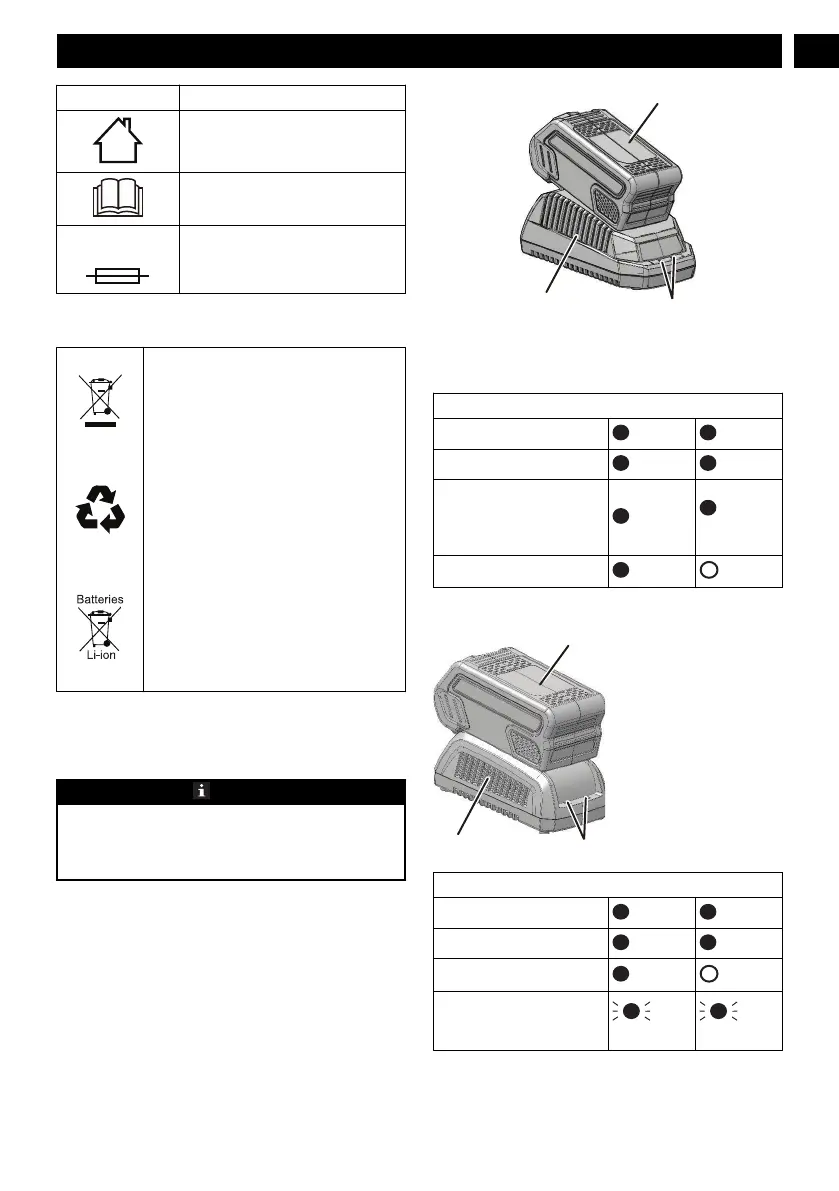 Batteries

Li-ion