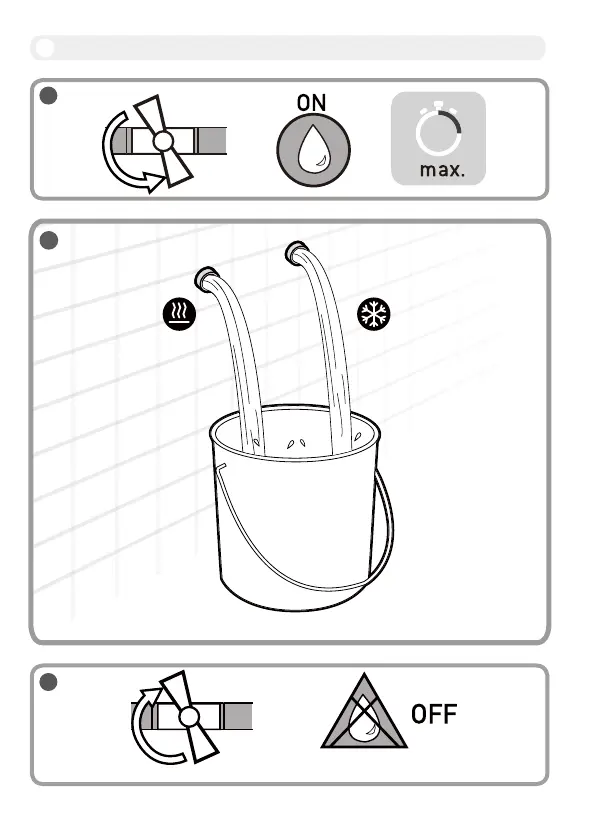 ON

max.

OFF