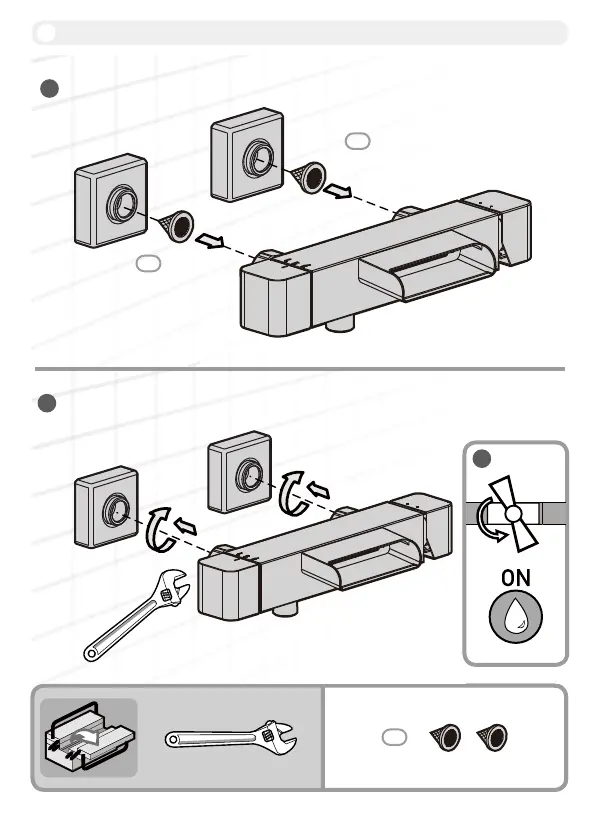 ON