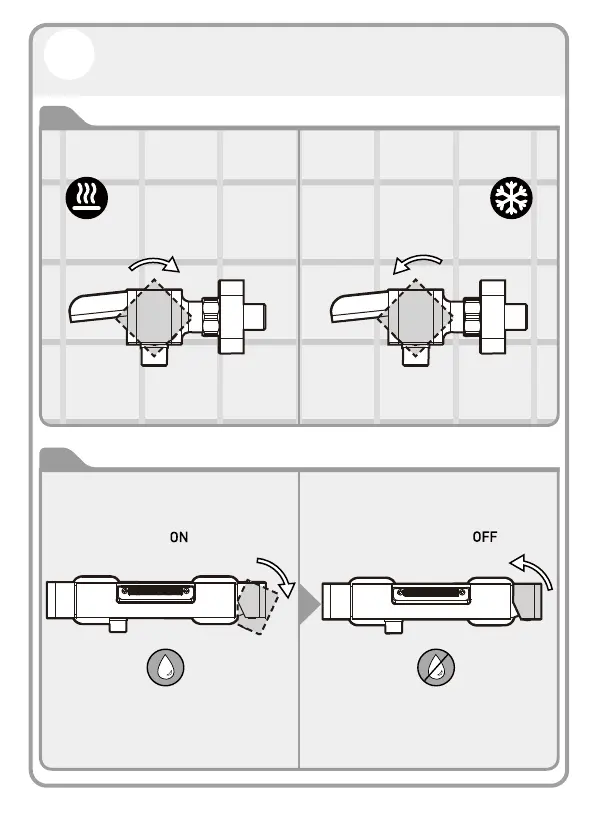 ON

OFF