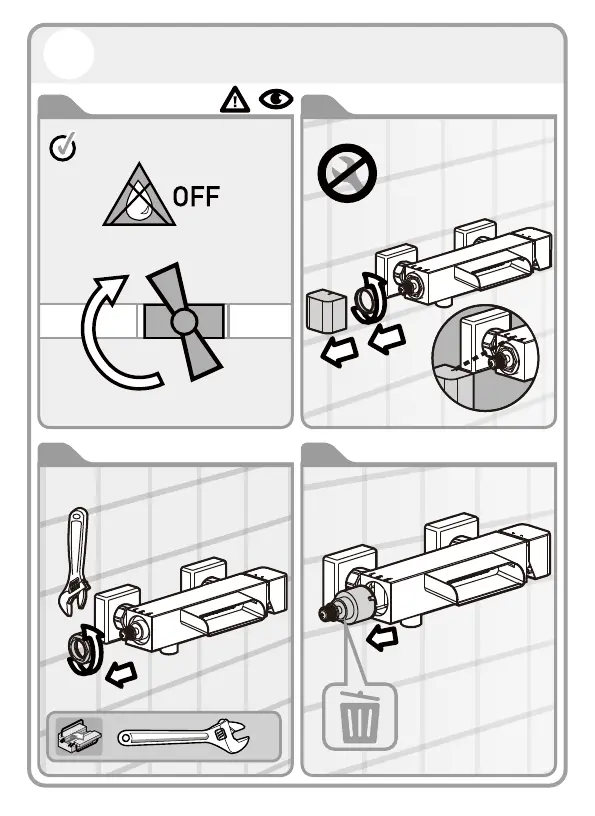 OFF