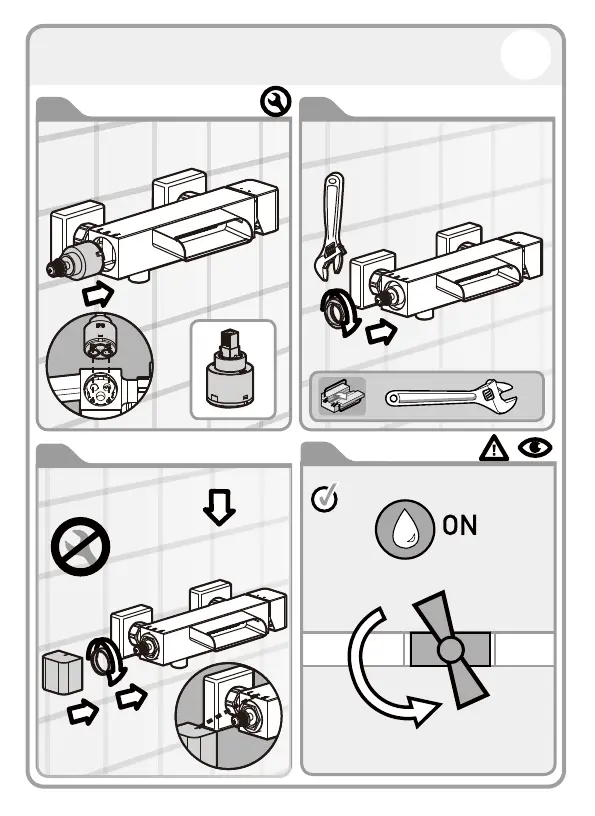 ON