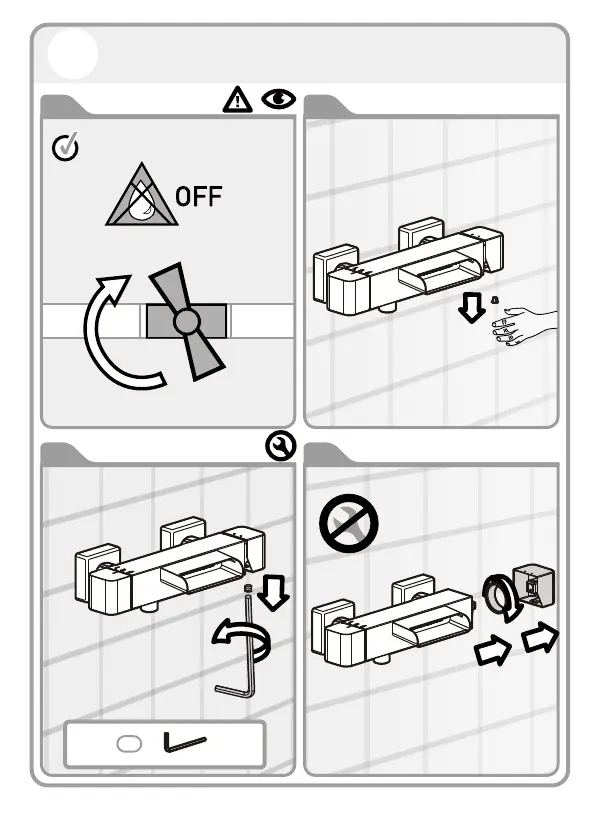 OFF