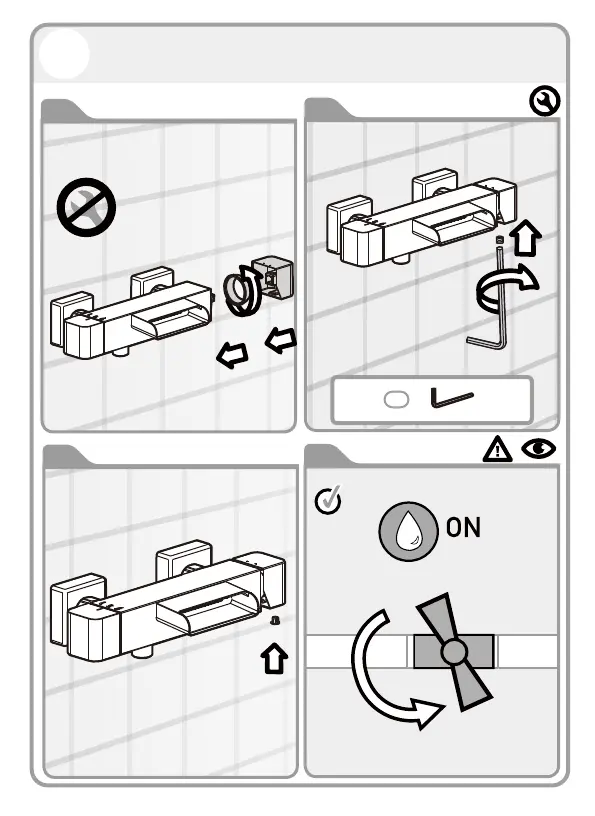 ON