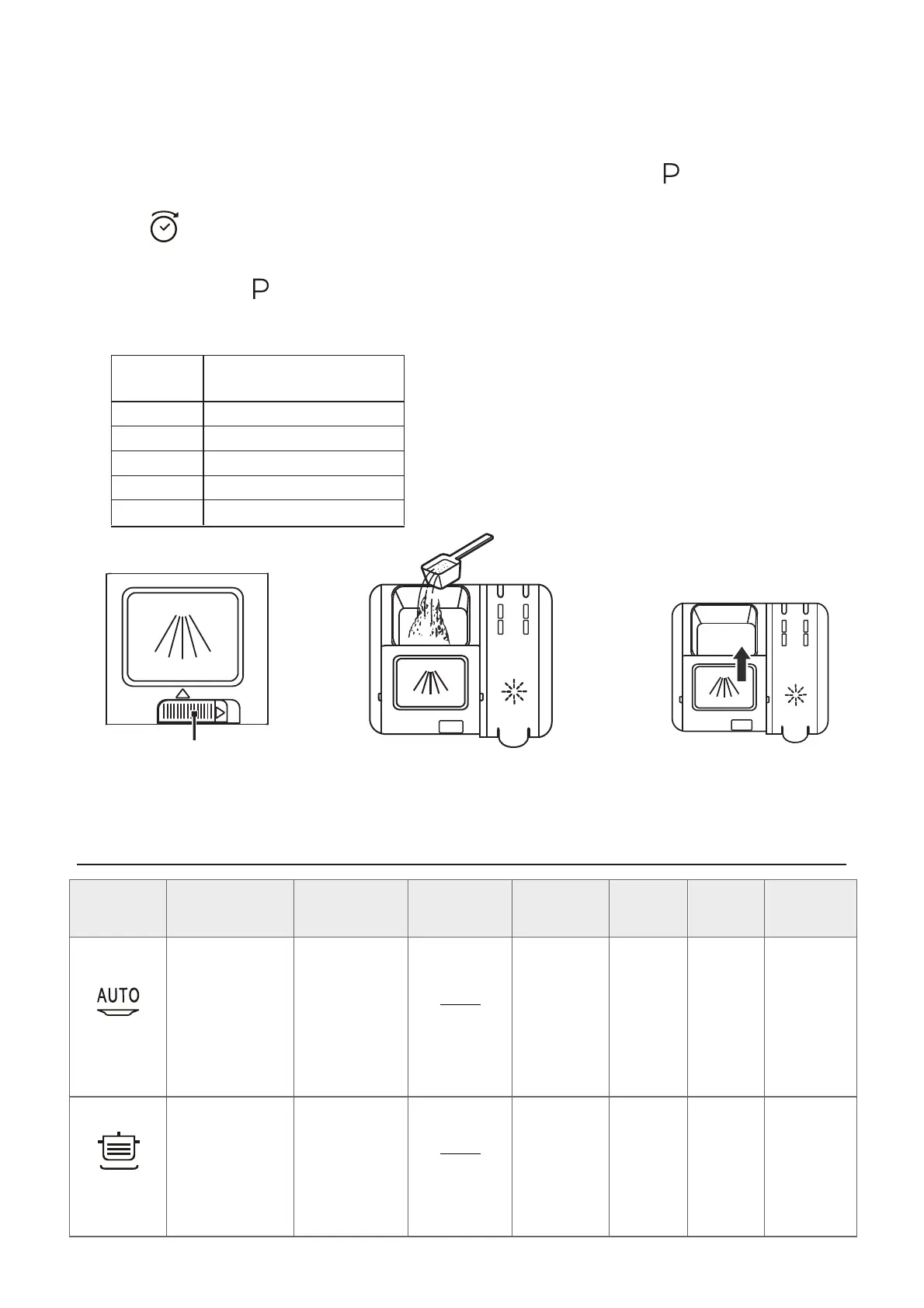 P

P

AUTO