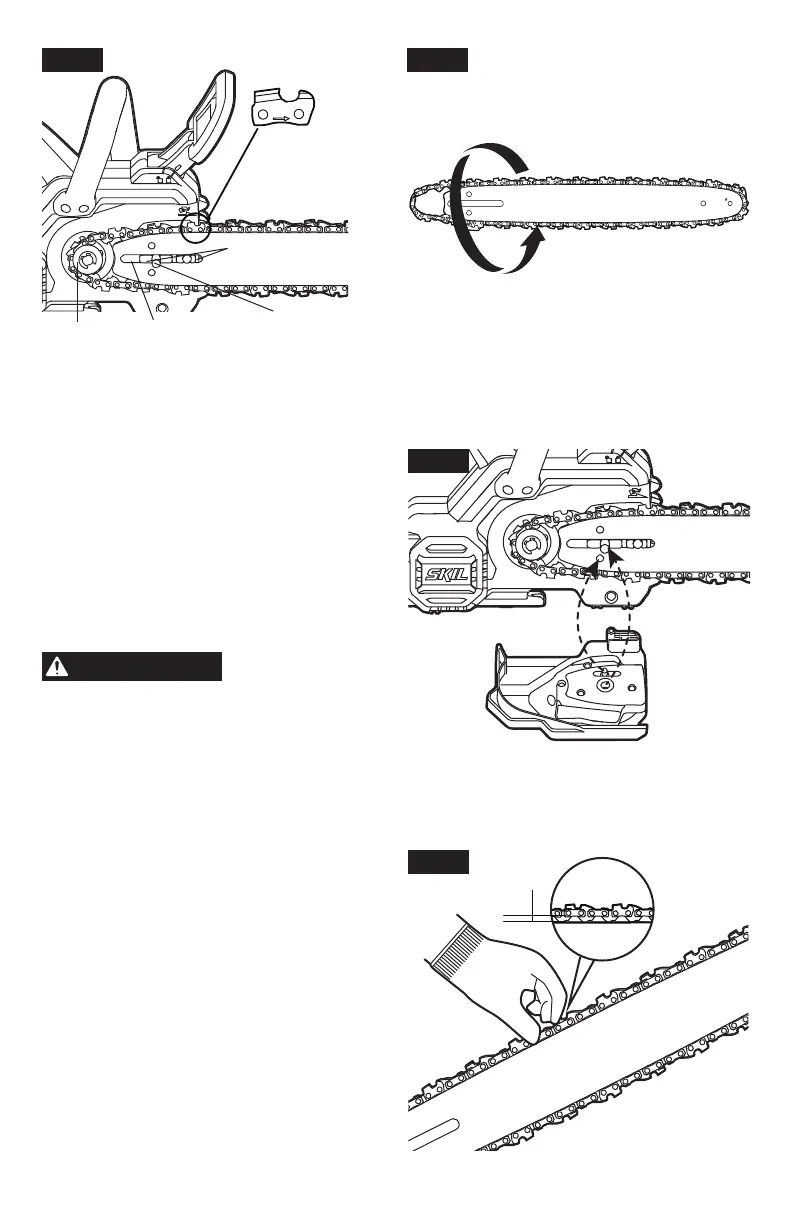 SKIL