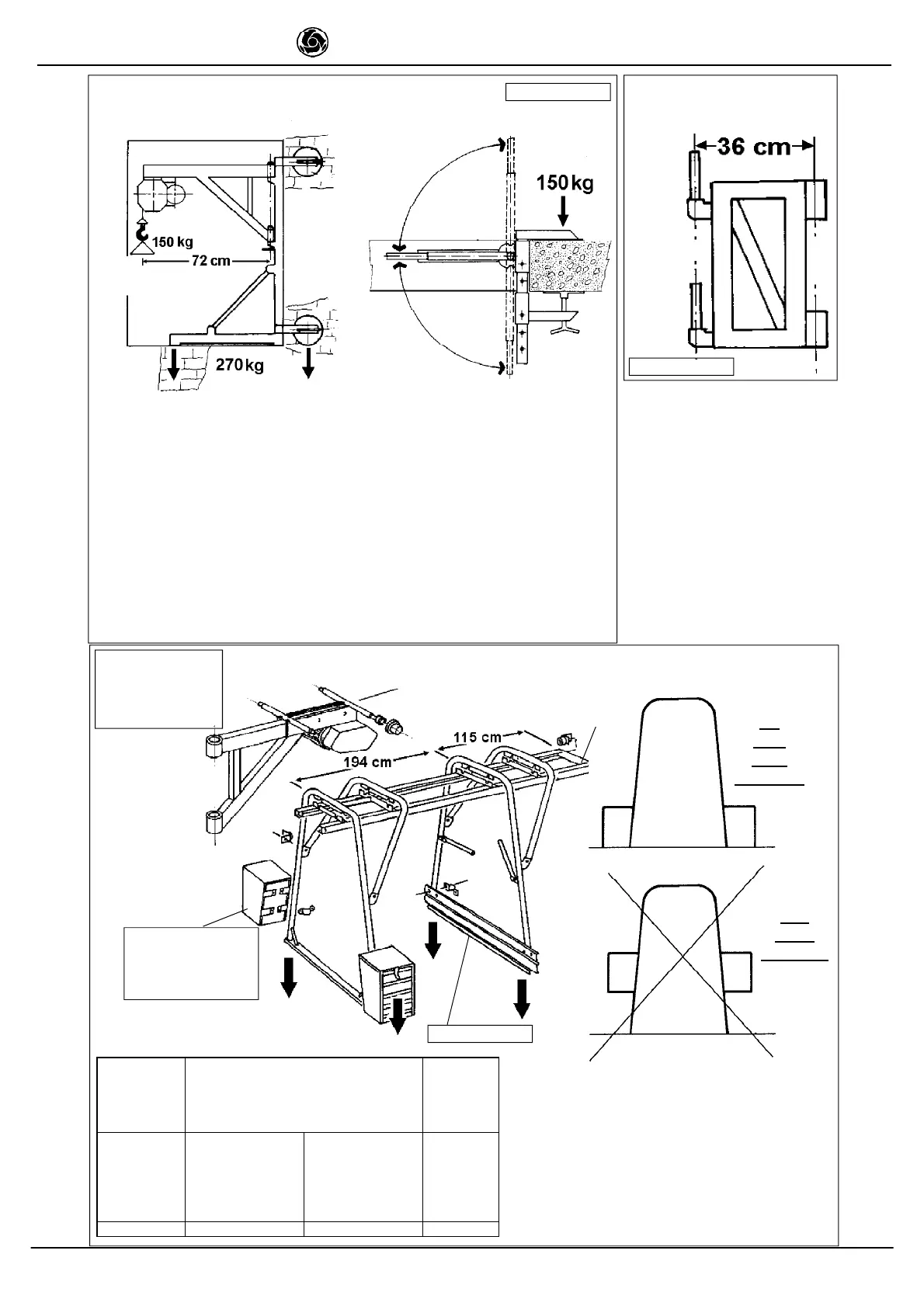 150 kg

72 cm

270 kg

150 kg

36 cm

115 cm

194 cm