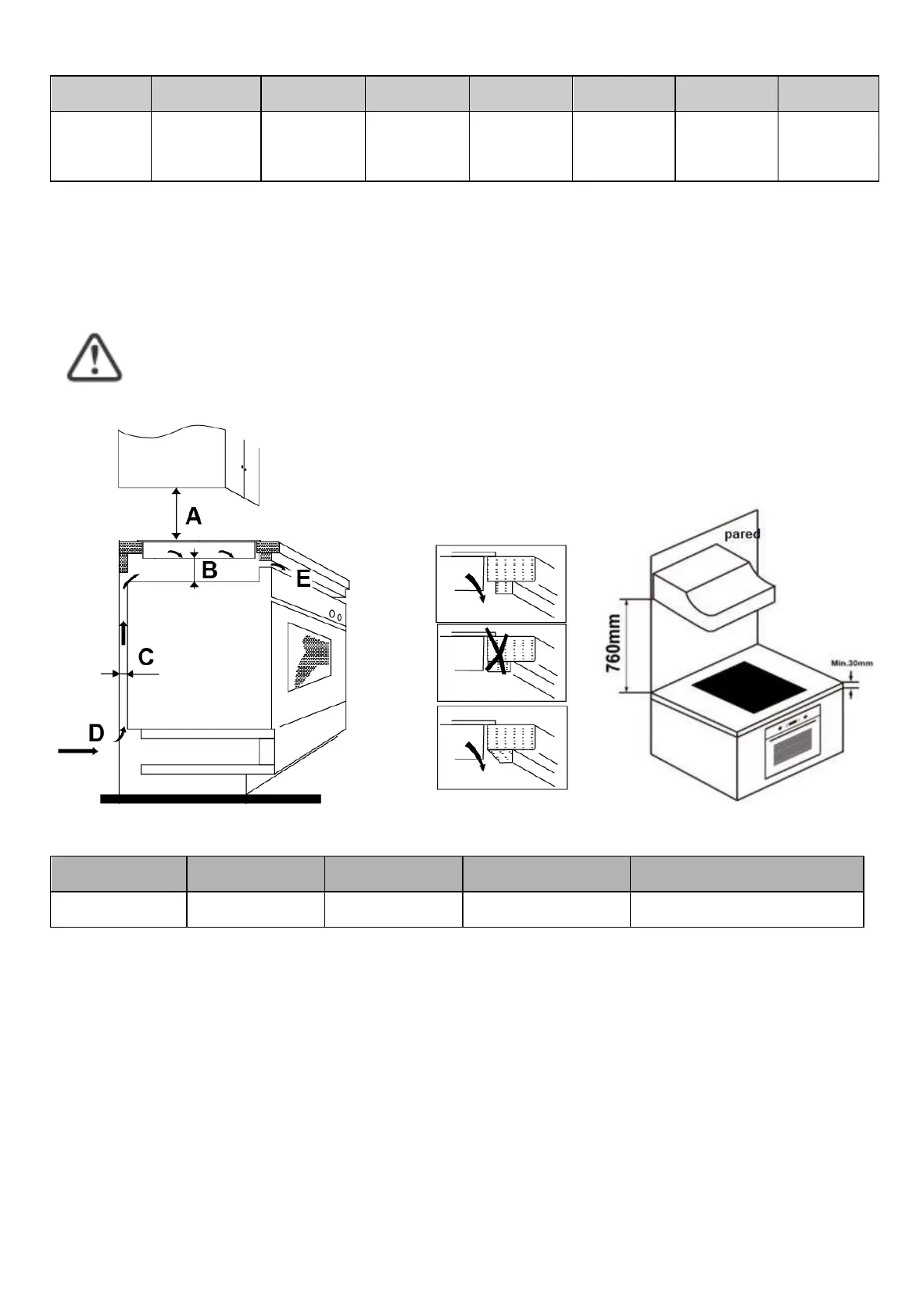 A

B

E

C

D

pared

760mm

Min.30mm