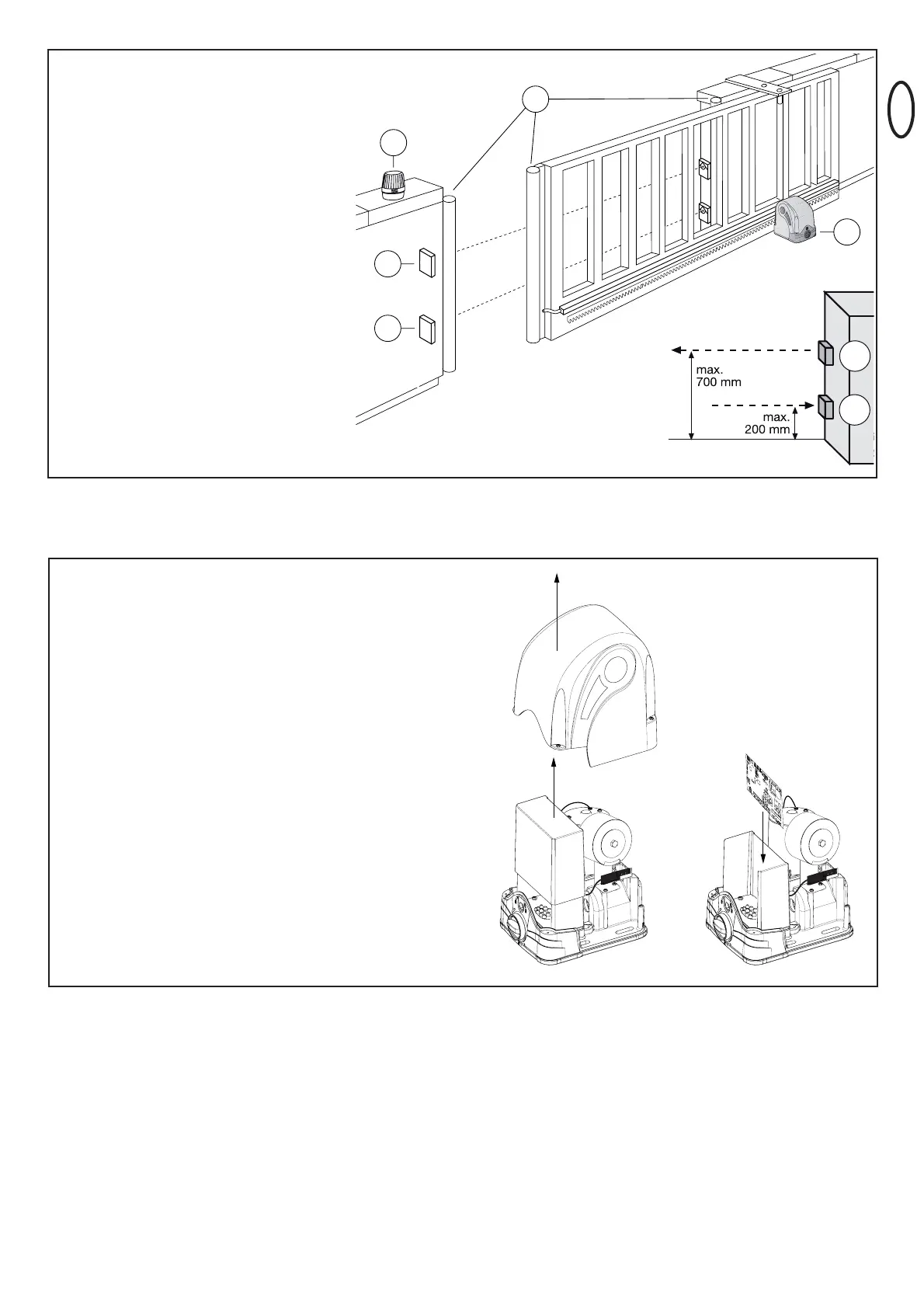 max.
700 mm

max.
200 mm