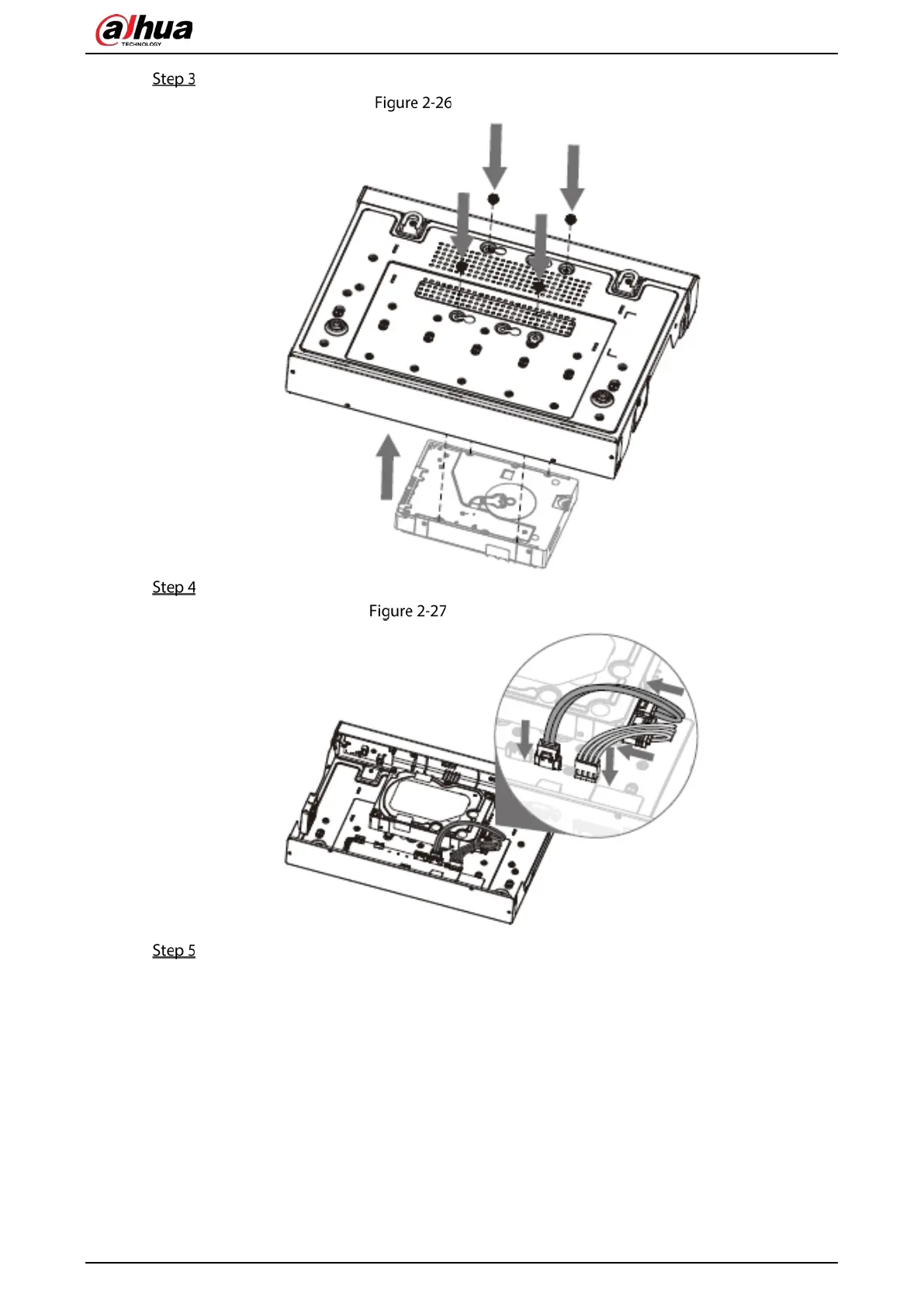 alhua
TECHNOLOGY

Step 3

Figure 2-26

Step 4

Figure 2-27

Step 5