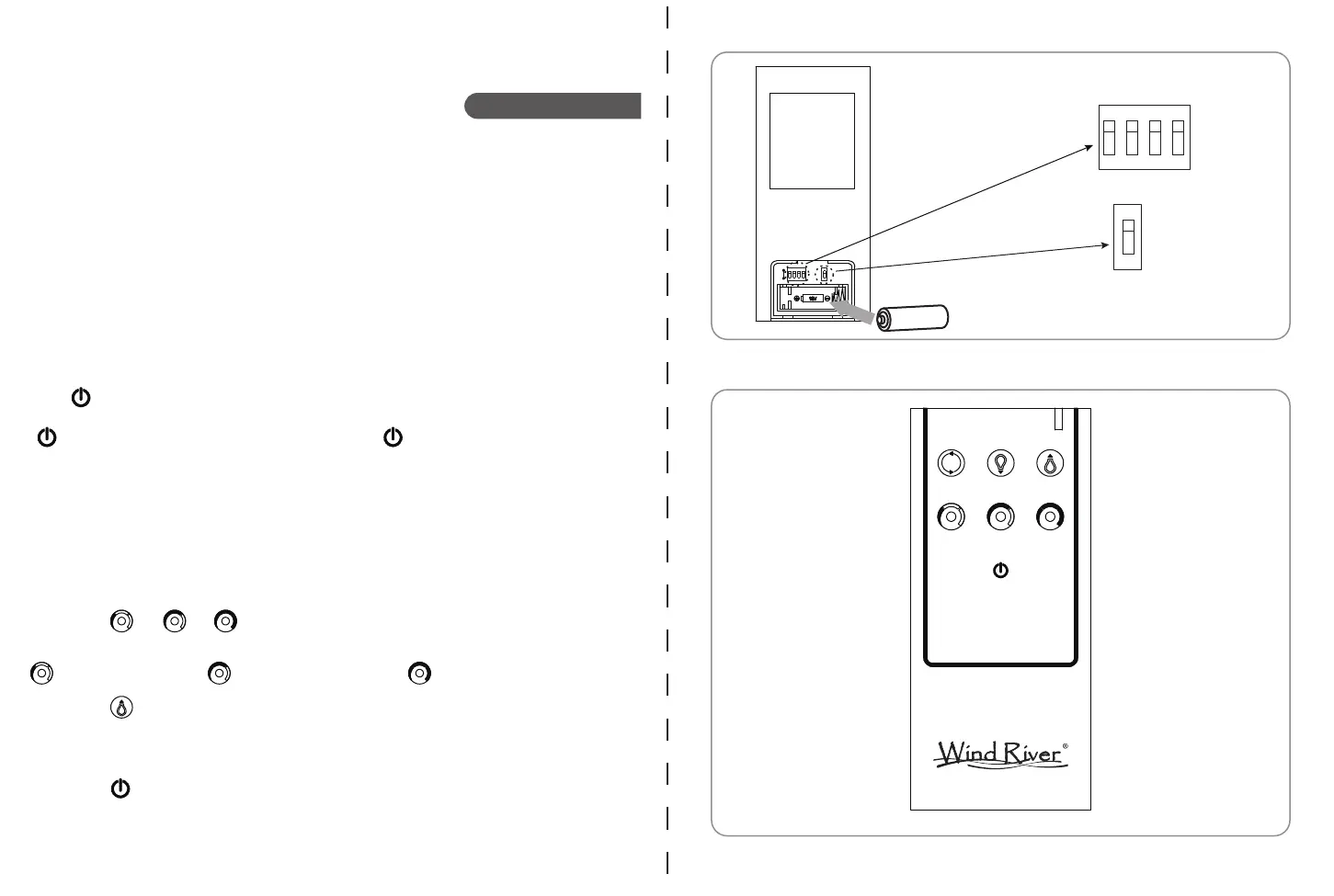 Wind River®