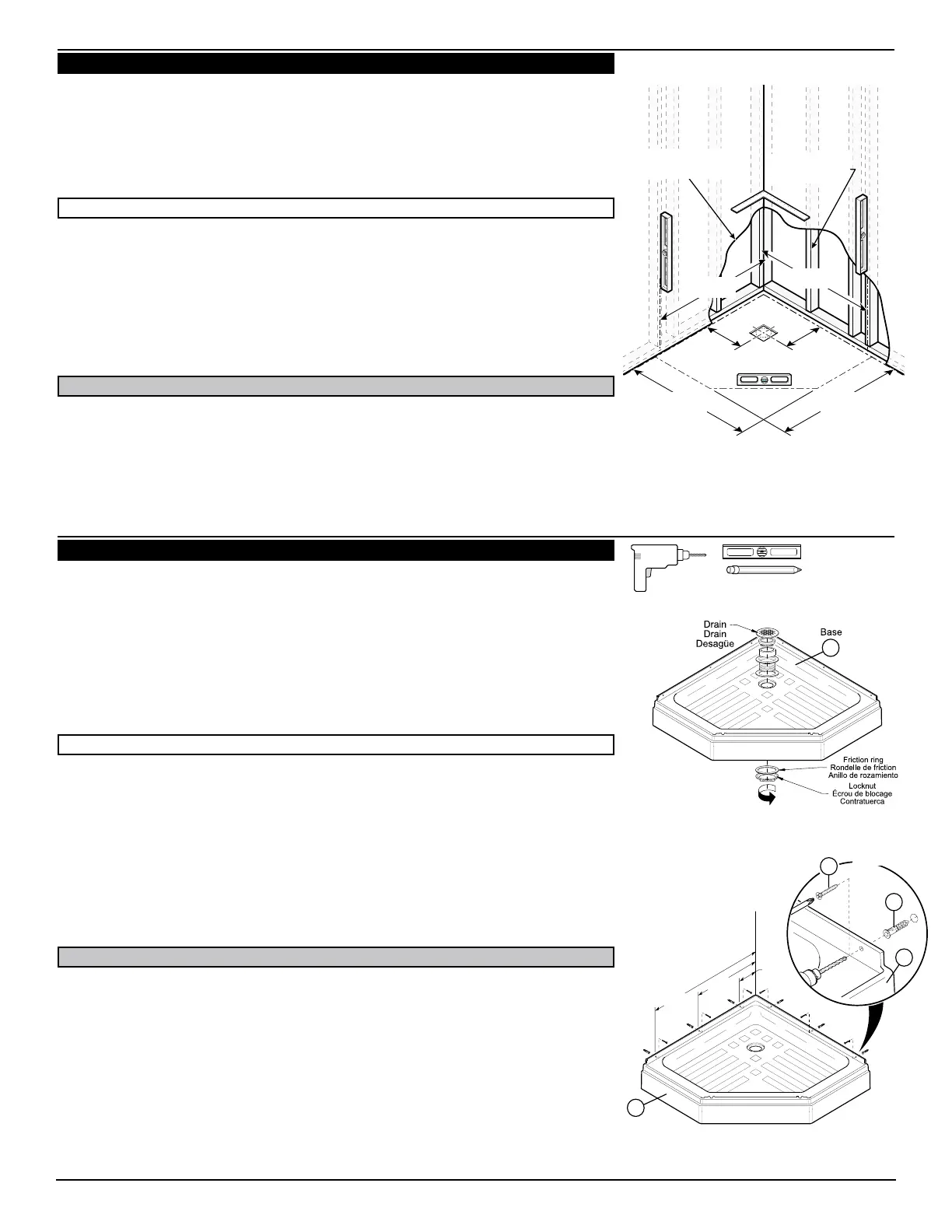 Drain
Drain
Desagüe

Base

Friction ring
Rondelle de friction
Anillo de rozamiento

Locknut
Écrou de blocage
Contratuerca