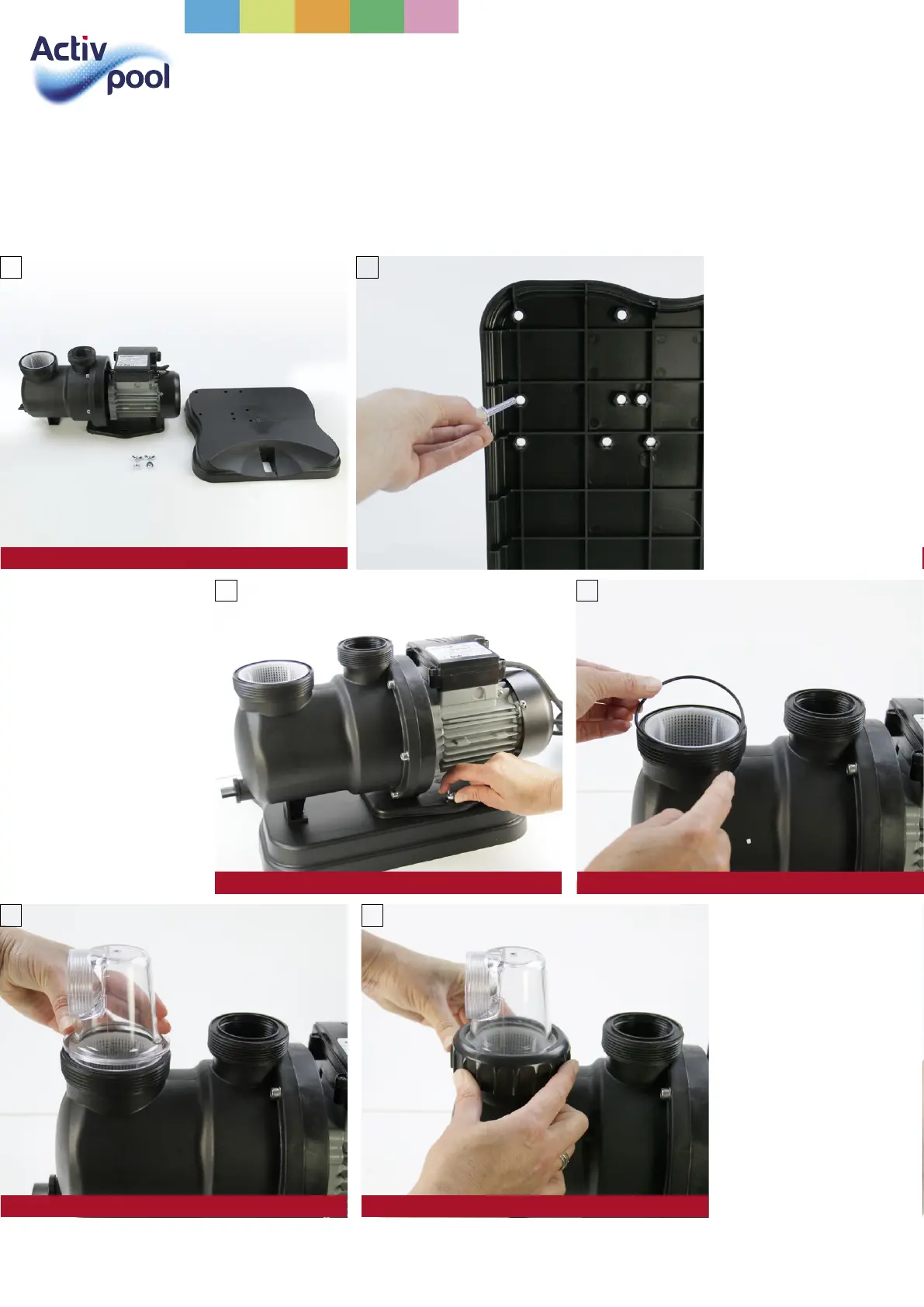 Activ pool