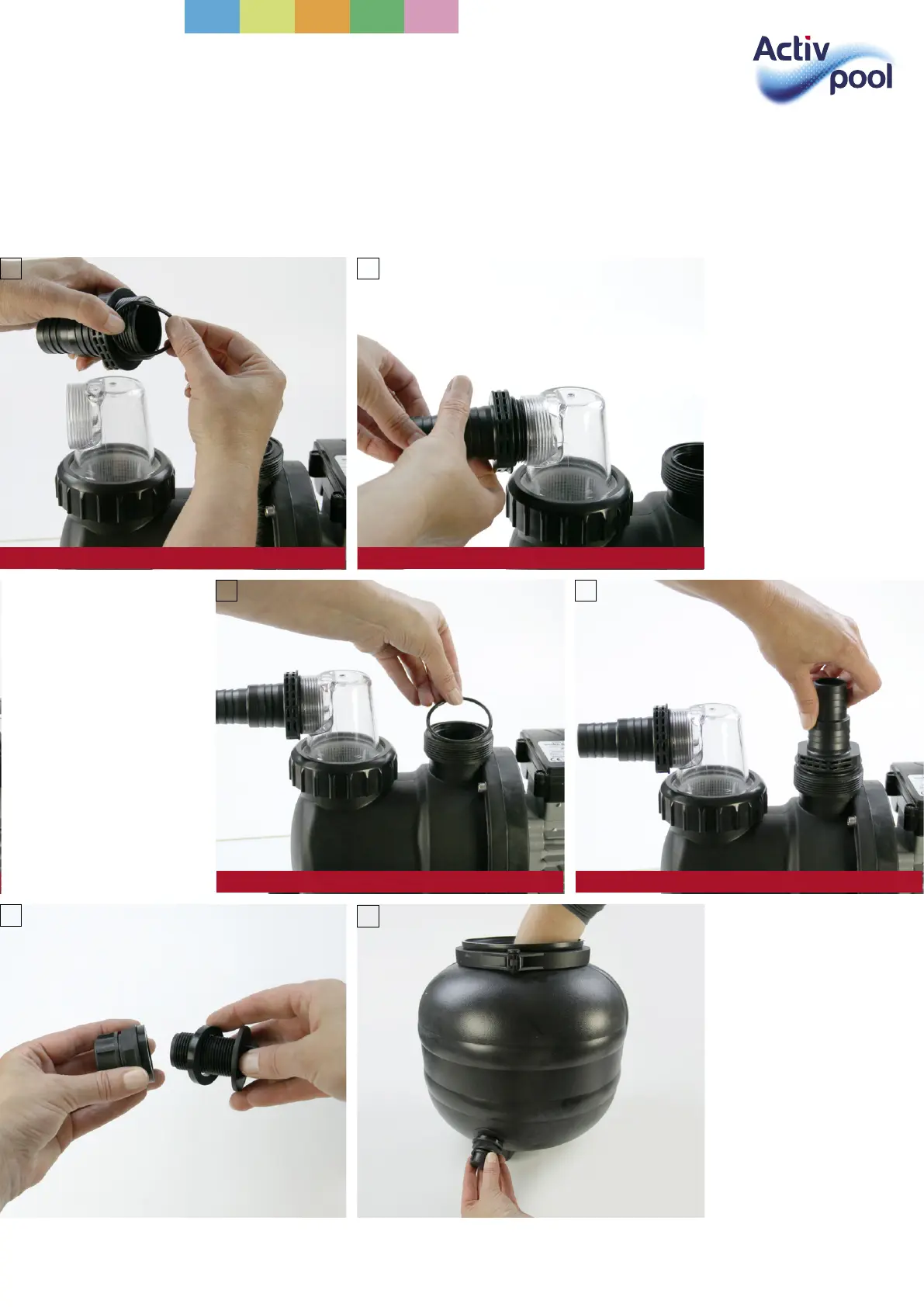 Activ pool