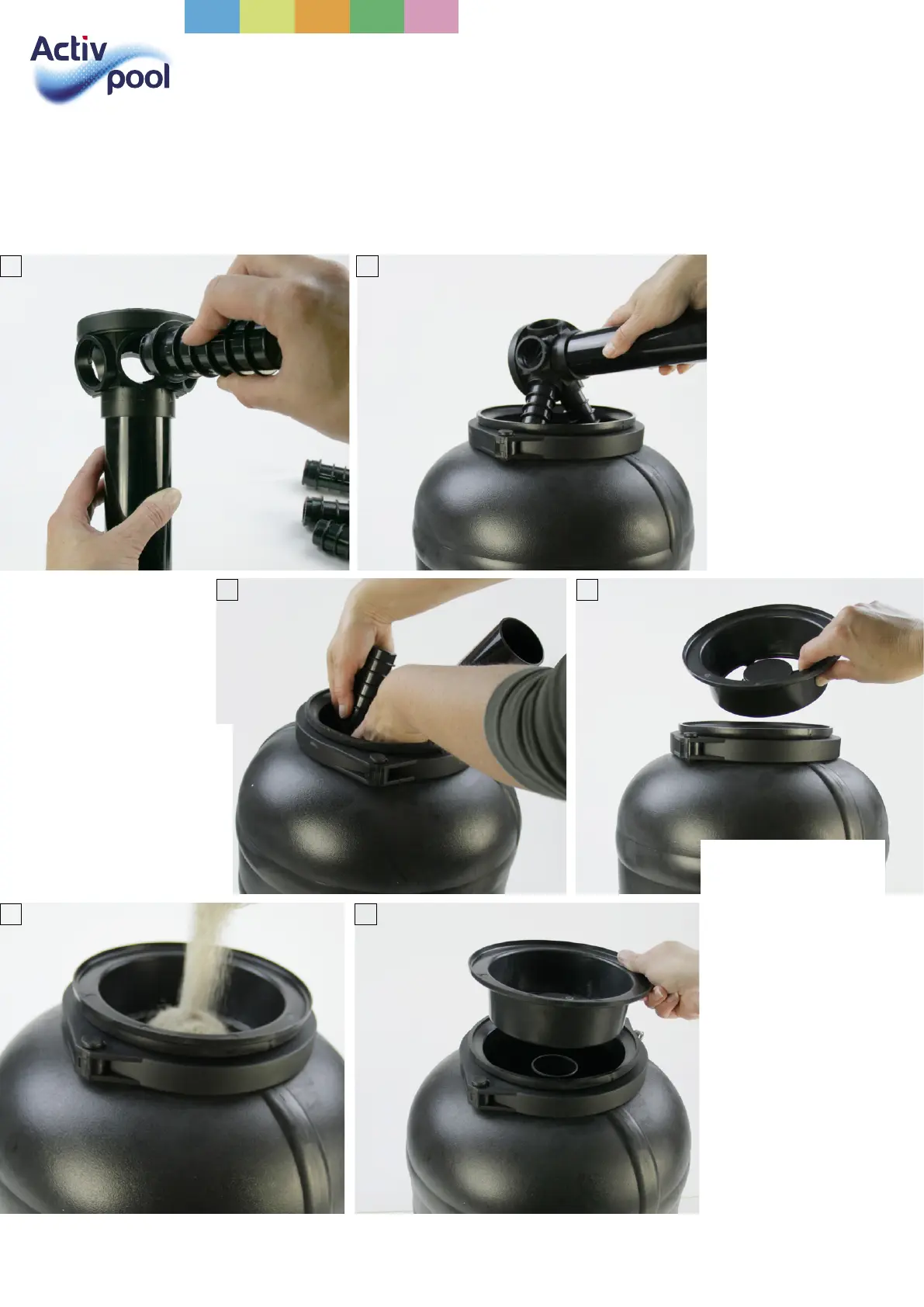 Activ pool