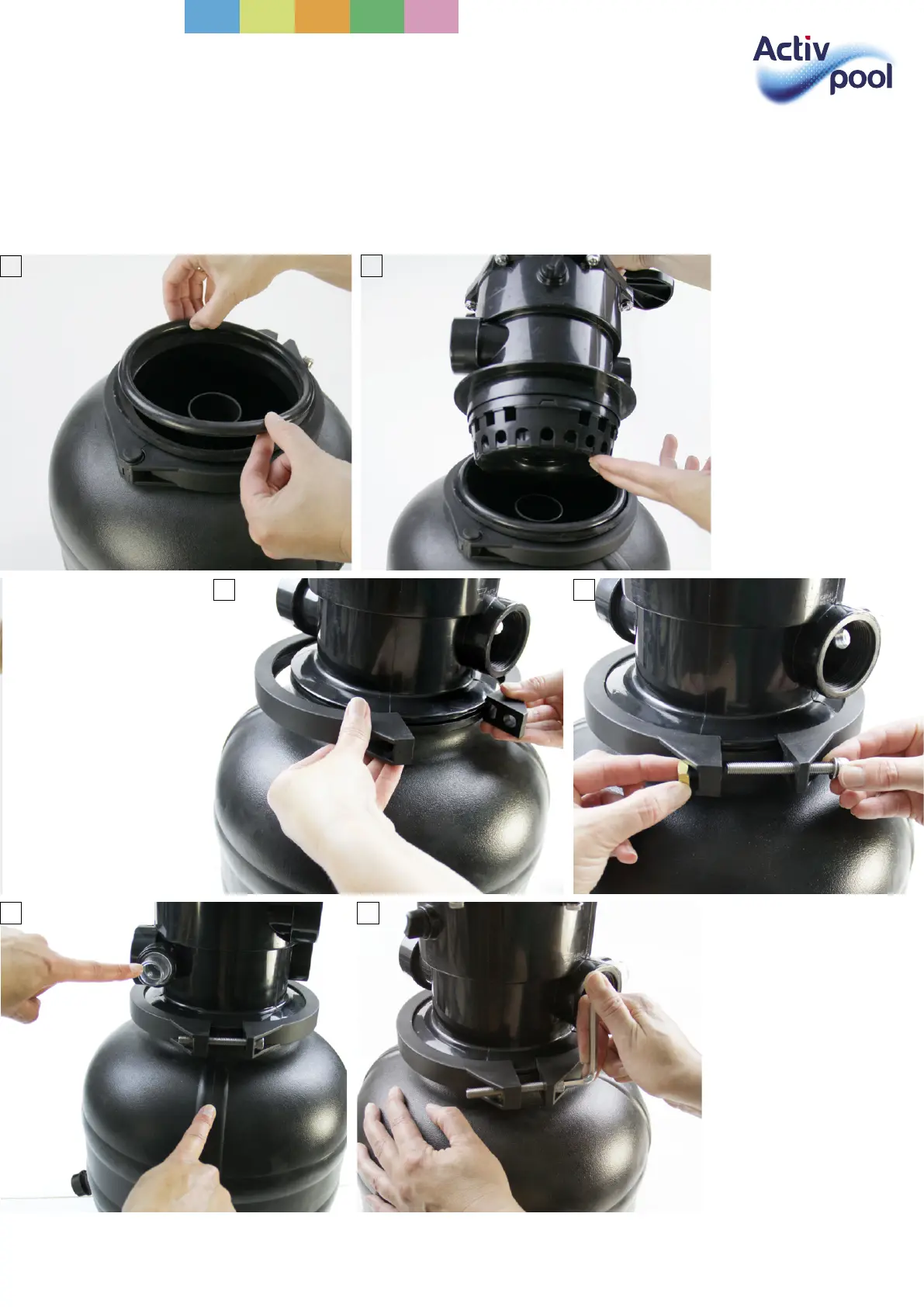 Activ pool