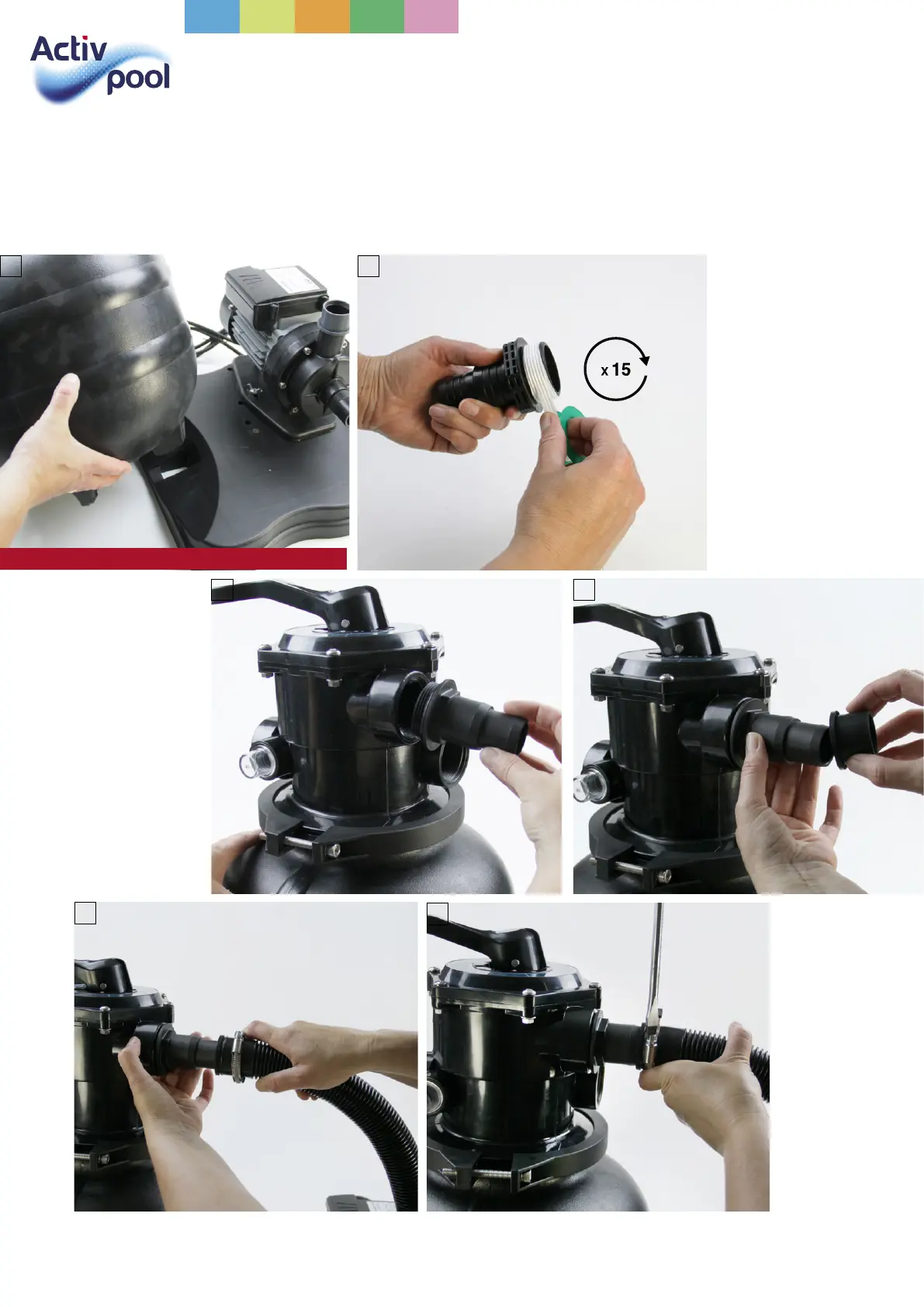 Activ pool

x 15