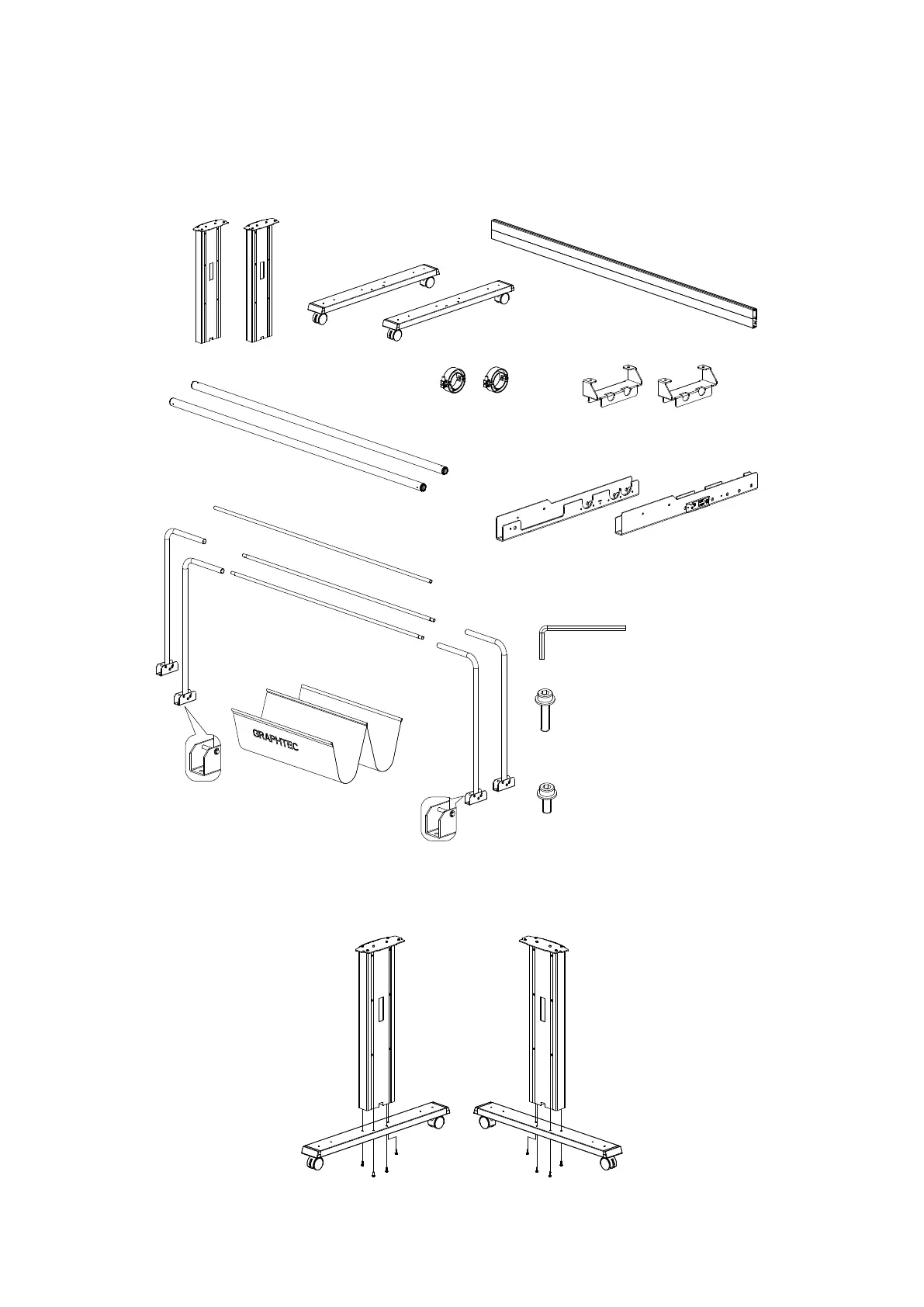 GRAPHTEC