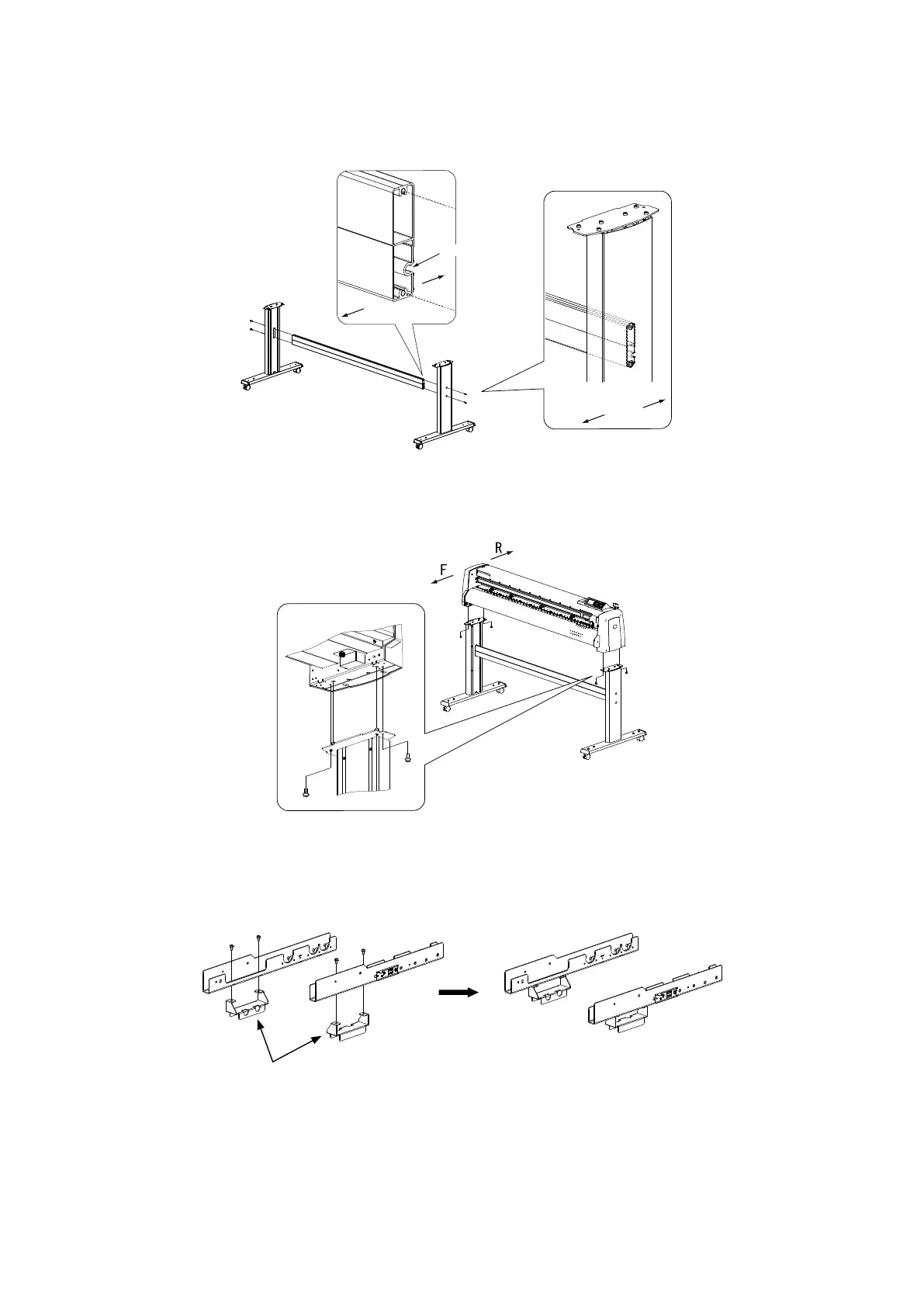 R

F