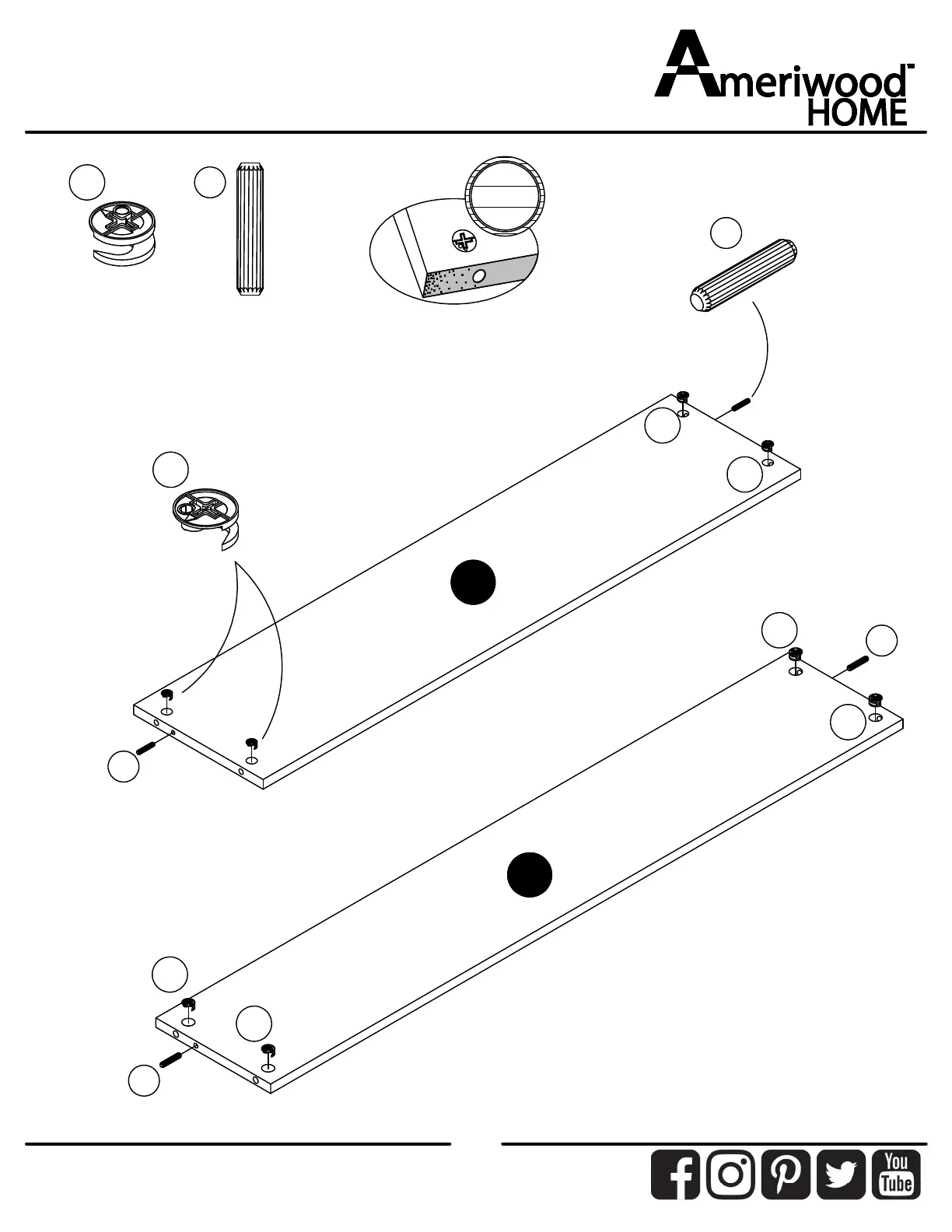 Ameriwood™ HOME

You Tube