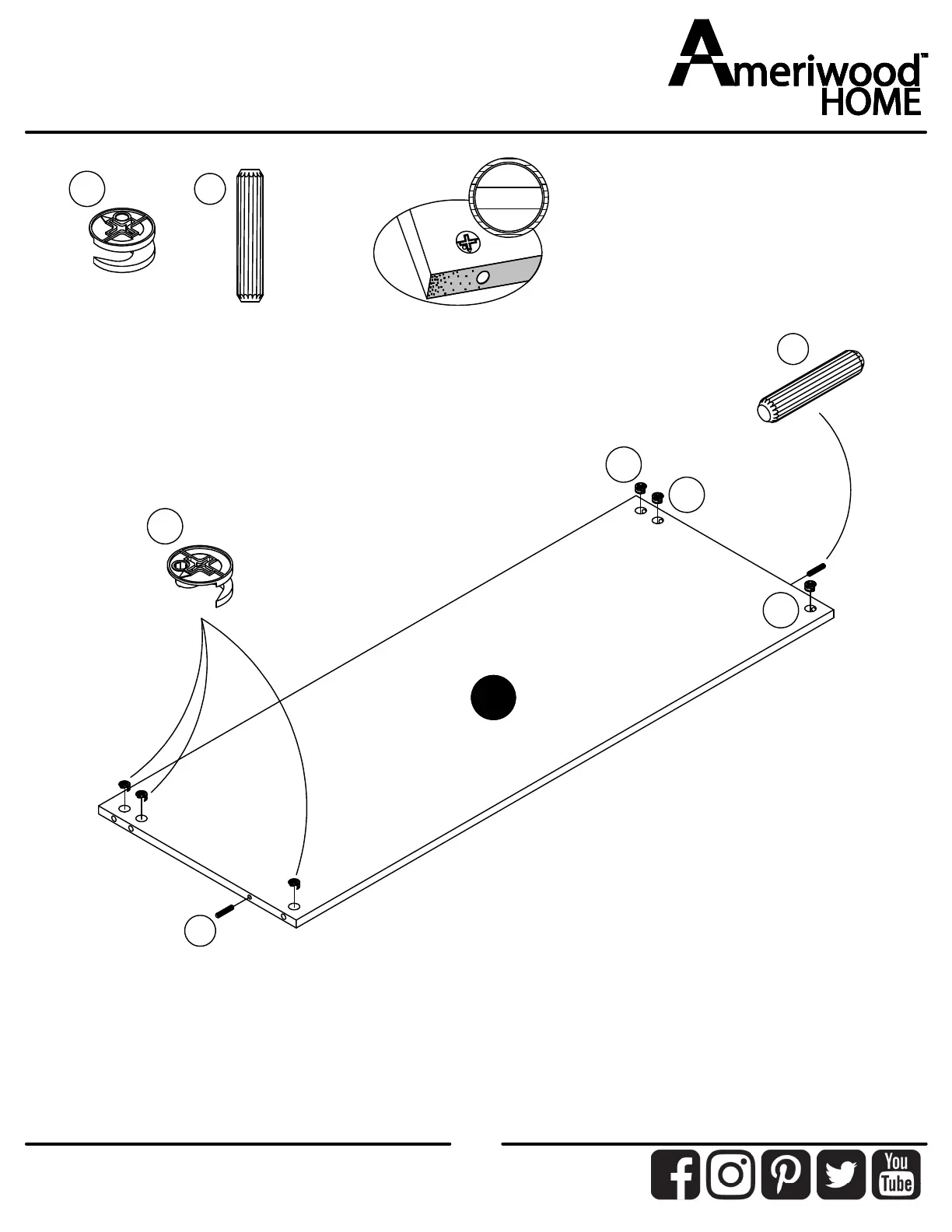 Ameriwood™ HOME

You Tube