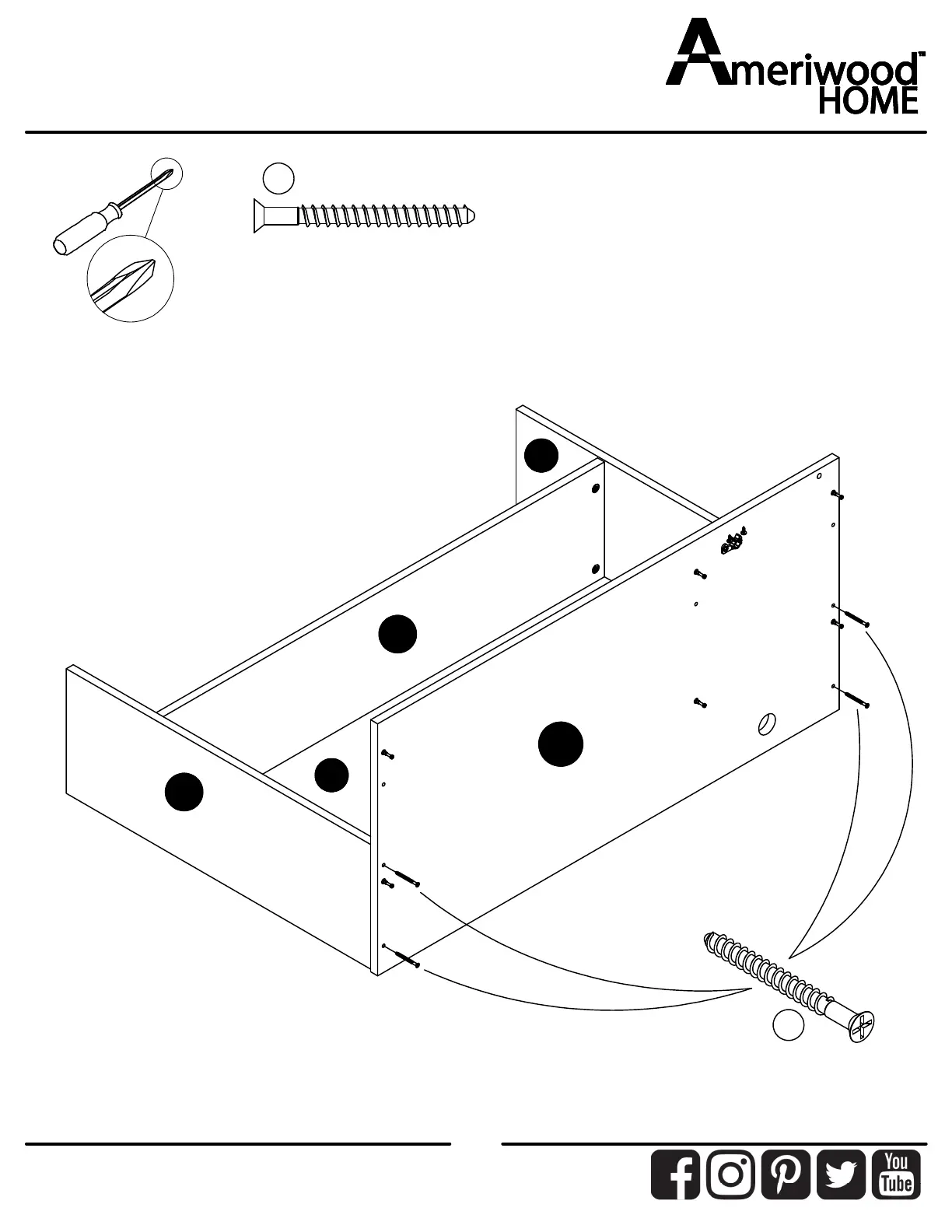 Ameriwood™ HOME

You Tube