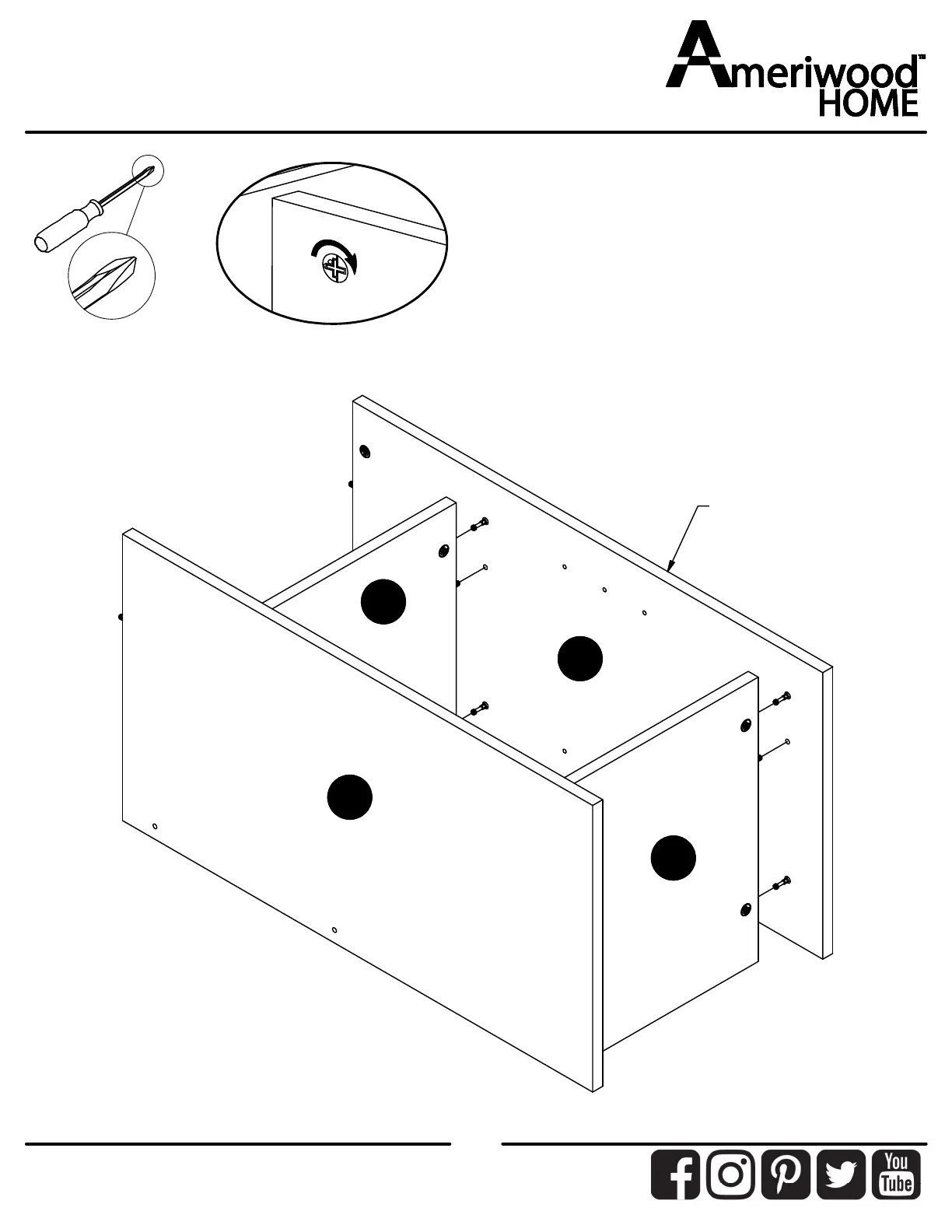 Ameriwood™ HOME

You Tube