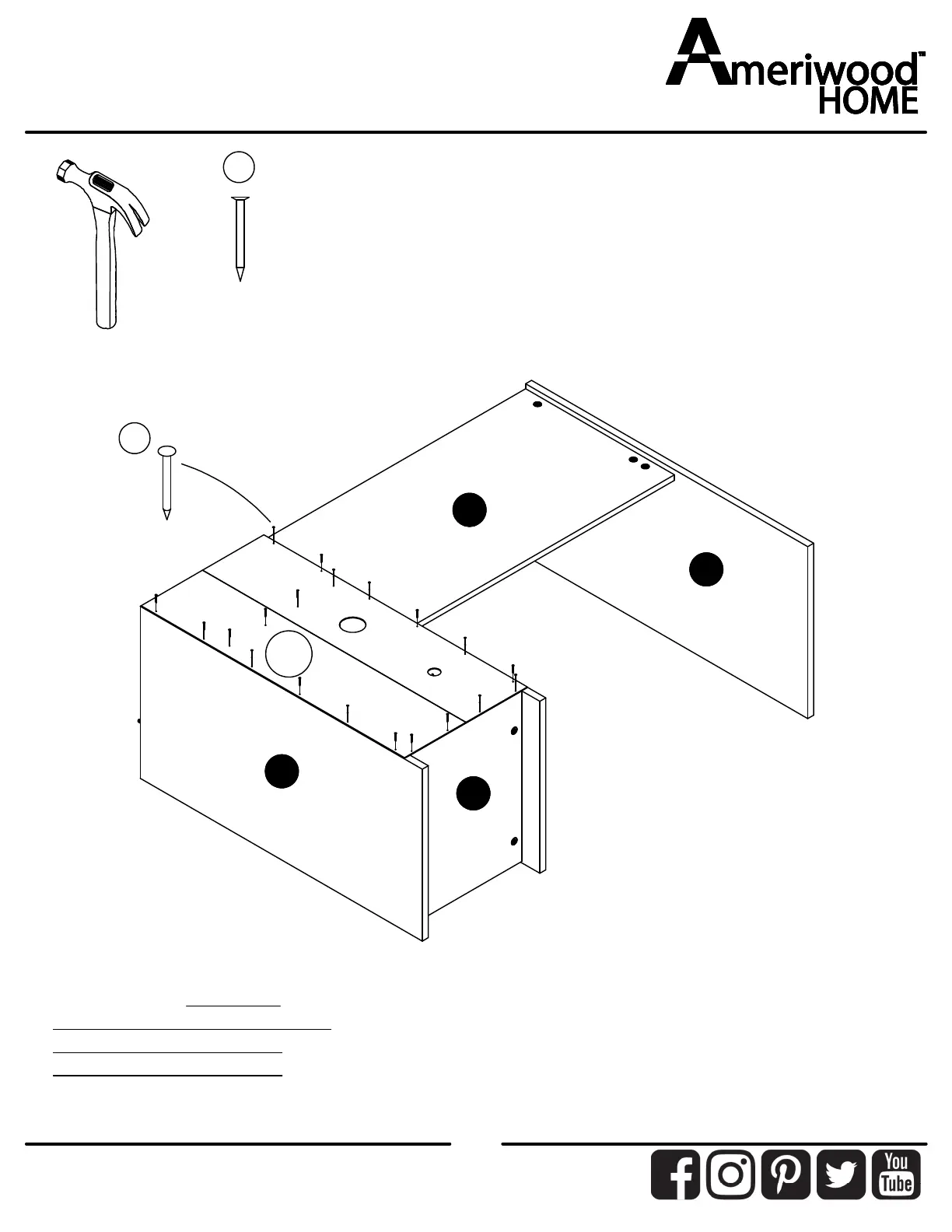 Ameriwood™ HOME

You Tube