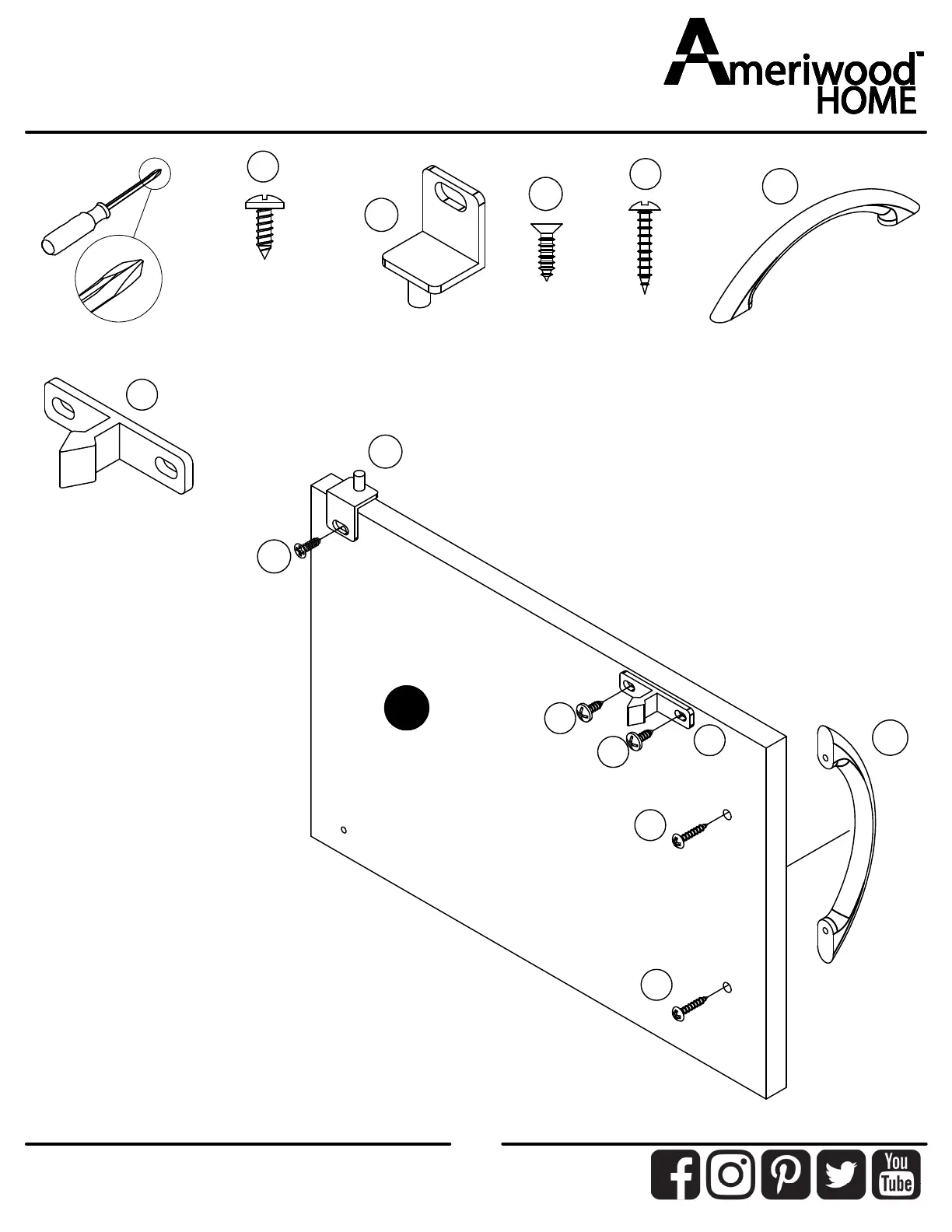 Ameriwood™
HOME

You
Tube