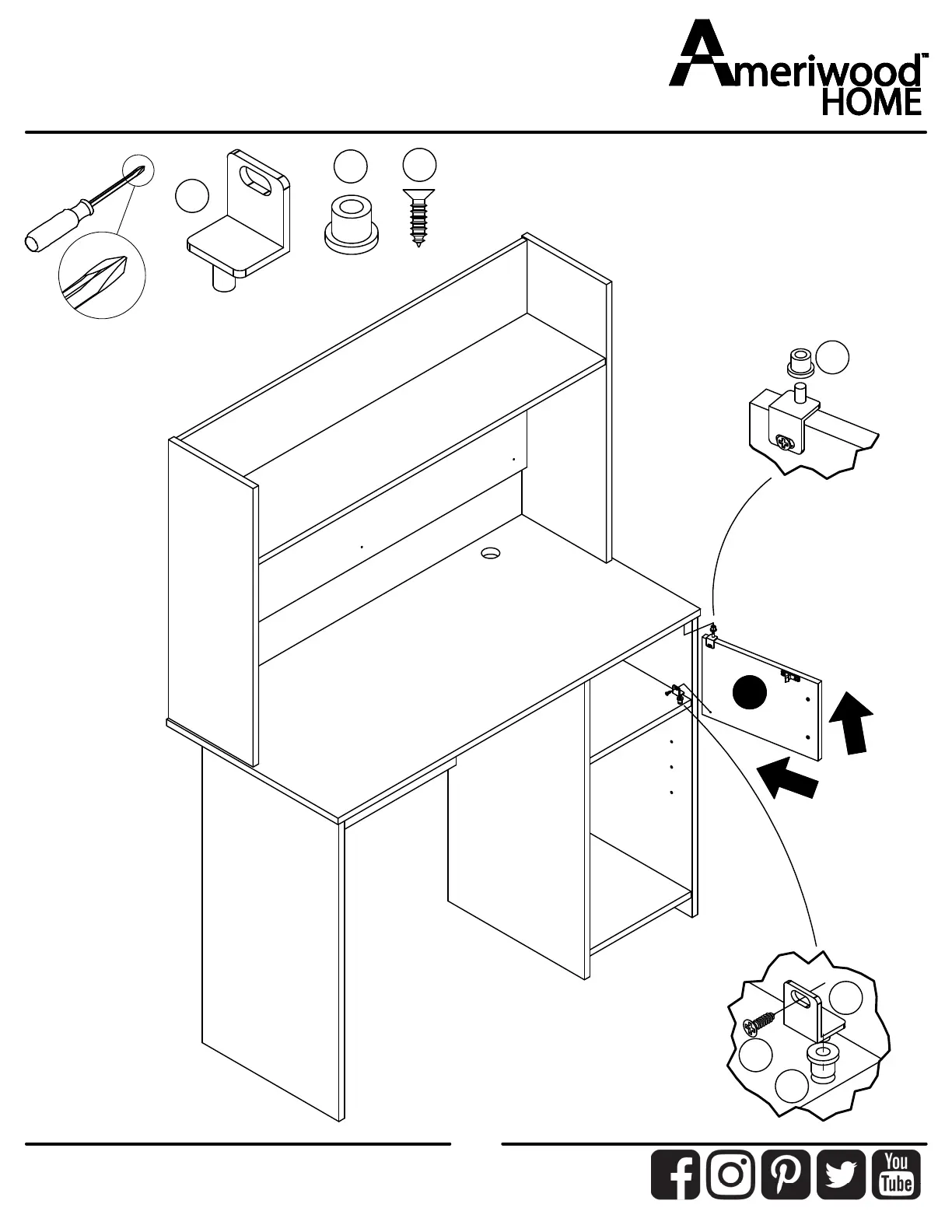 Ameriwood™ HOME

You Tube