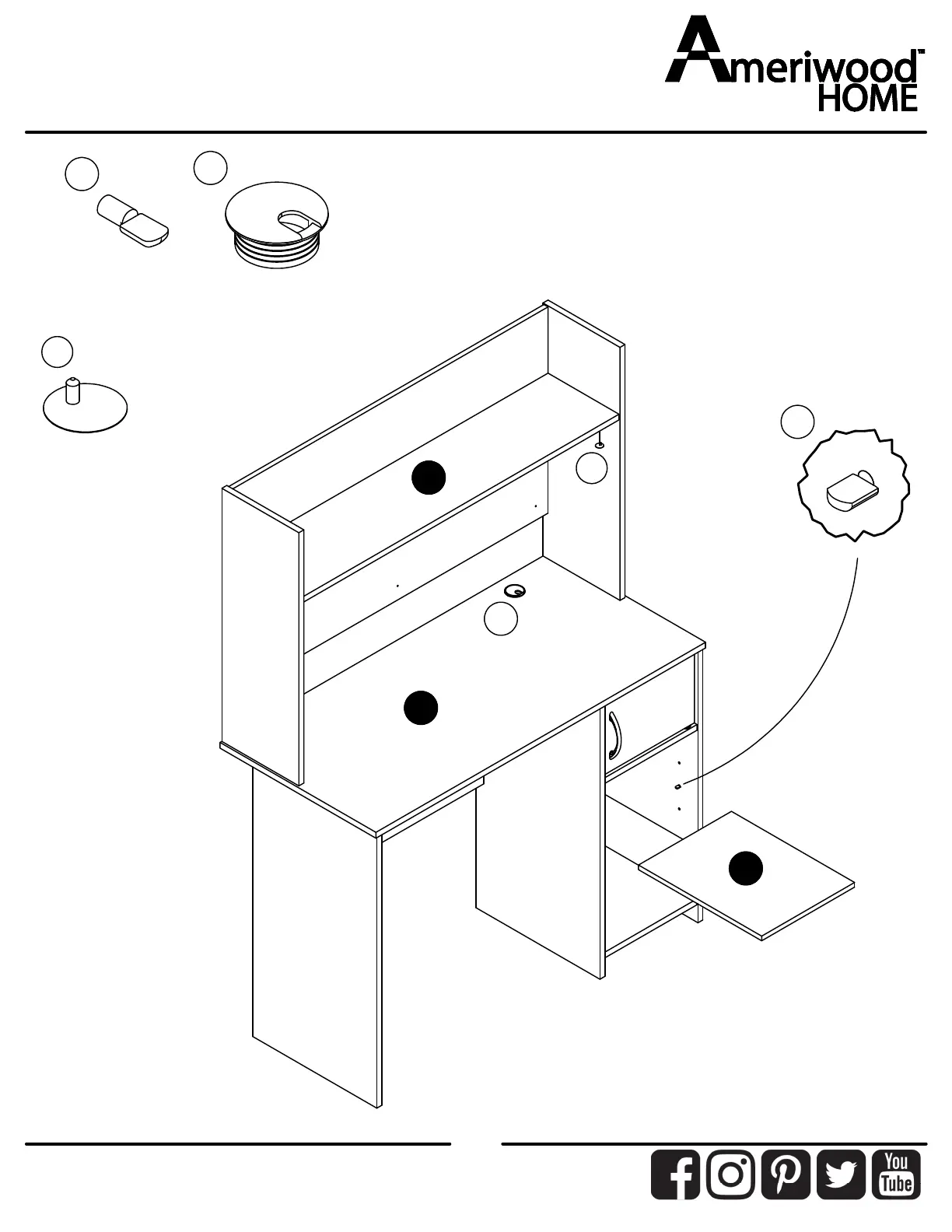 Ameriwood™ HOME

You Tube