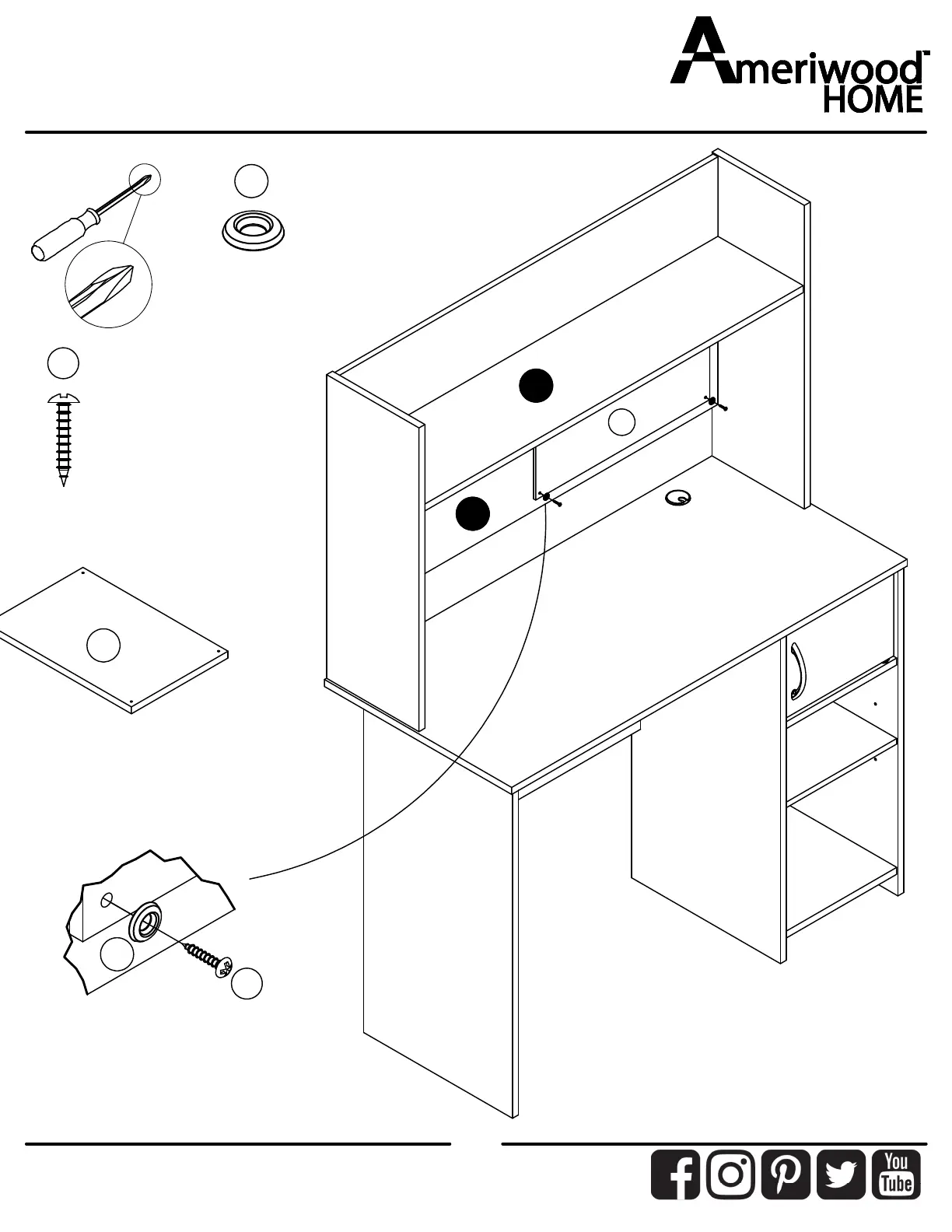 Ameriwood™ HOME

You Tube