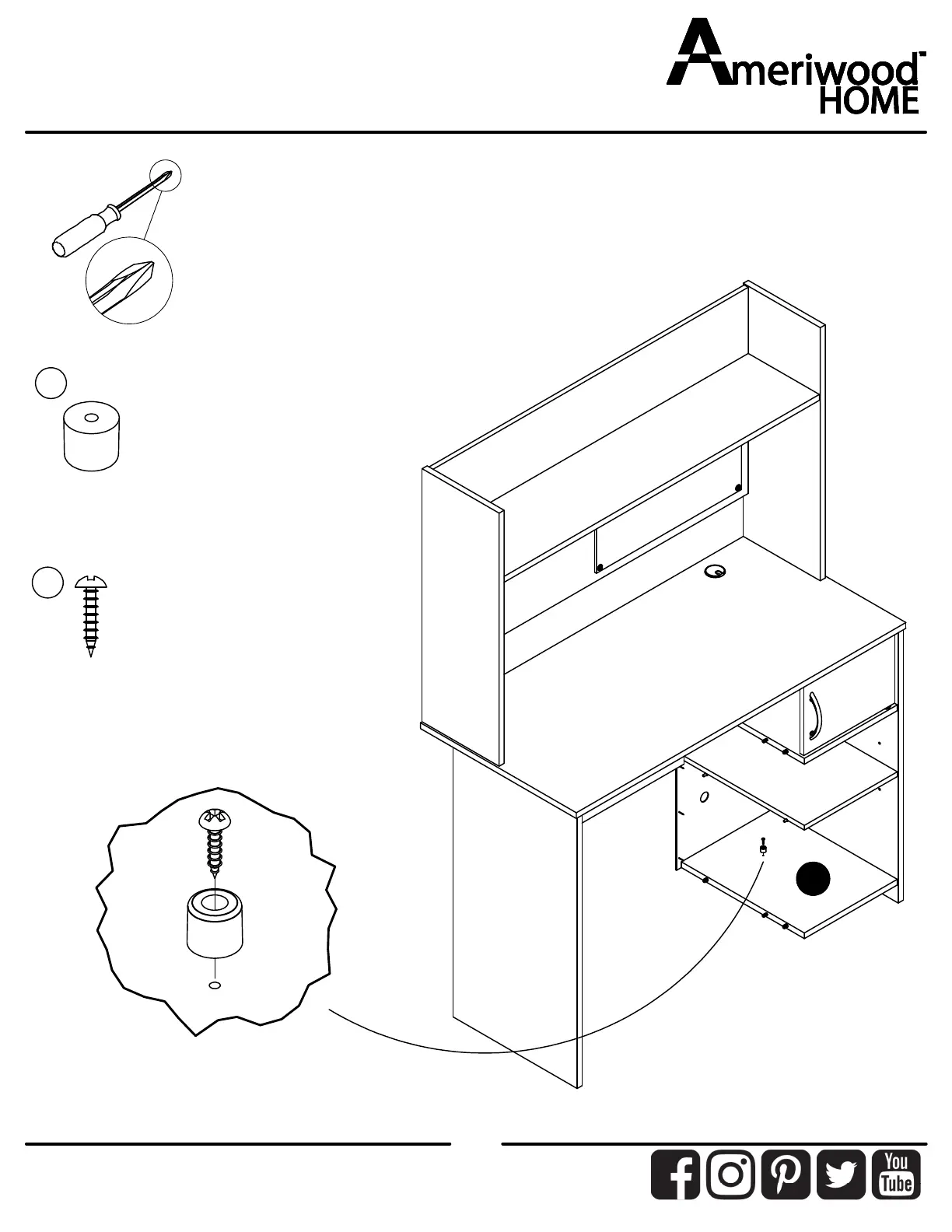 Ameriwood™ HOME

You Tube