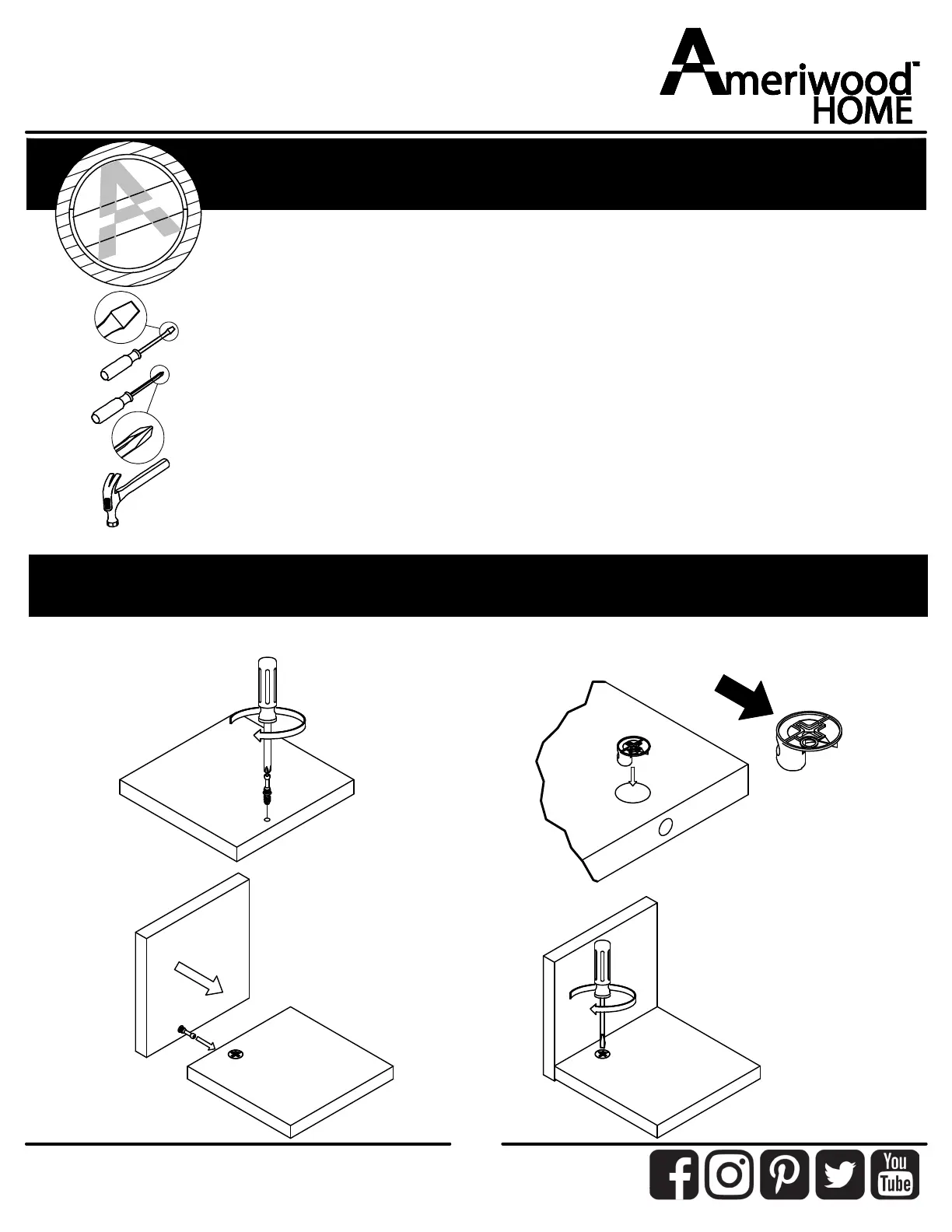 Ameriwood™ HOME

You
Tube