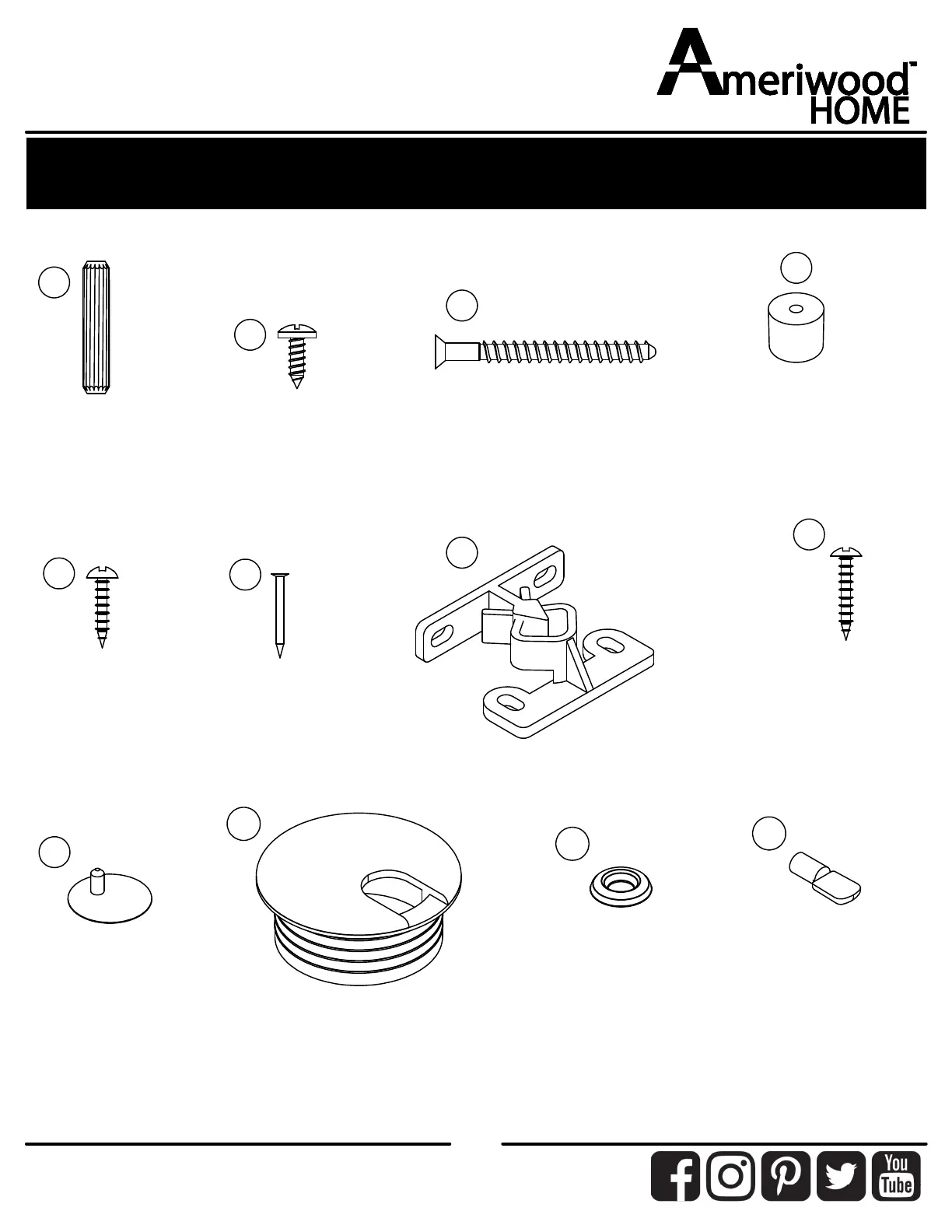 Ameriwood™ HOME

You Tube