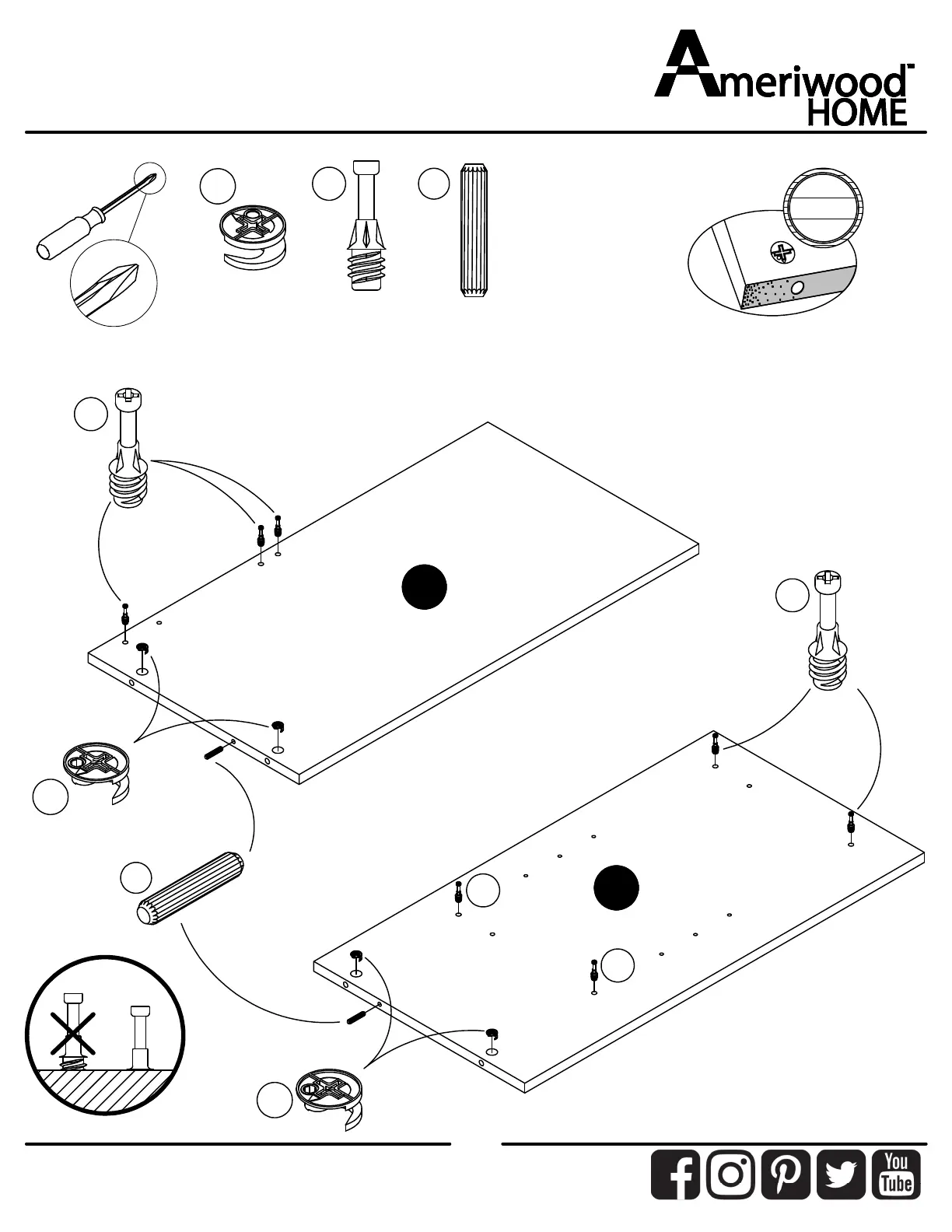 Ameriwood™ HOME

You Tube